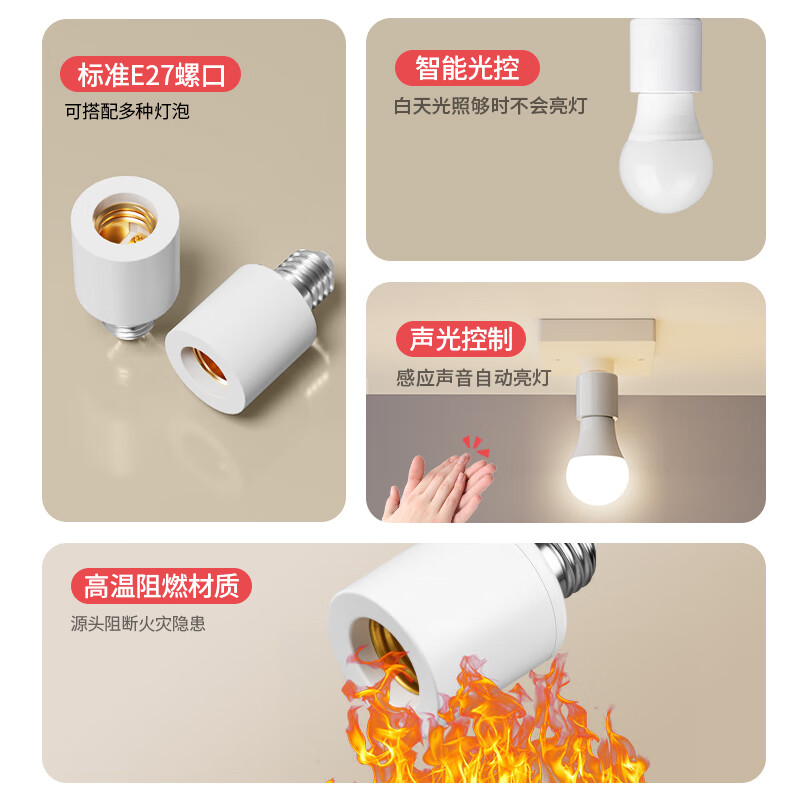 标准E27螺口
可搭配多种灯泡

智能光控
白天光照够时不会亮灯

声光控制
感应声音自动亮灯

高温阻燃材质
源头阻断火灾隐患