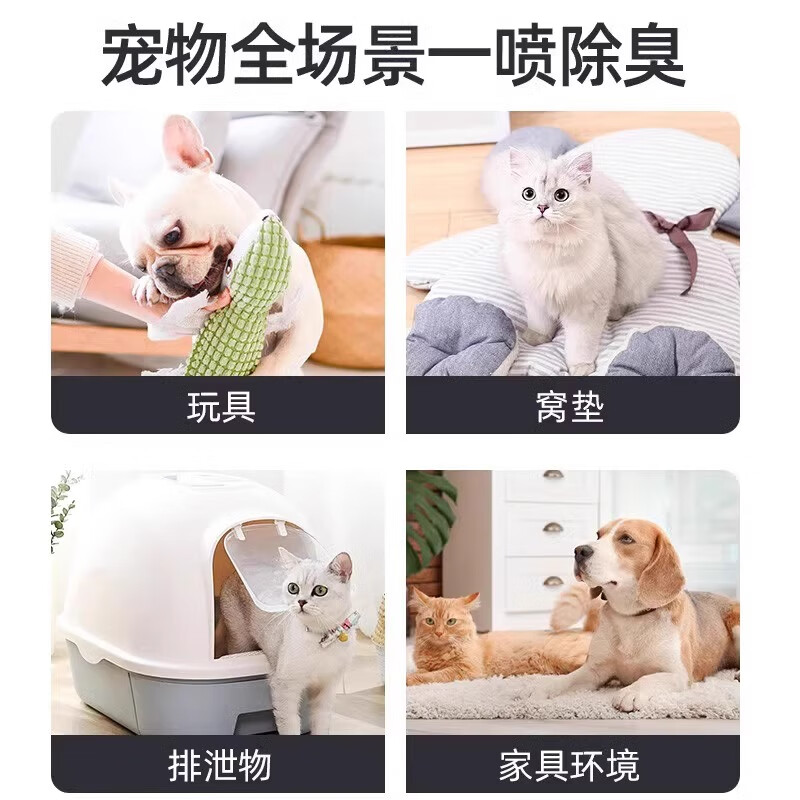 宠物全场景一喷除臭

玩具

窝垫

排泄物

家具环境