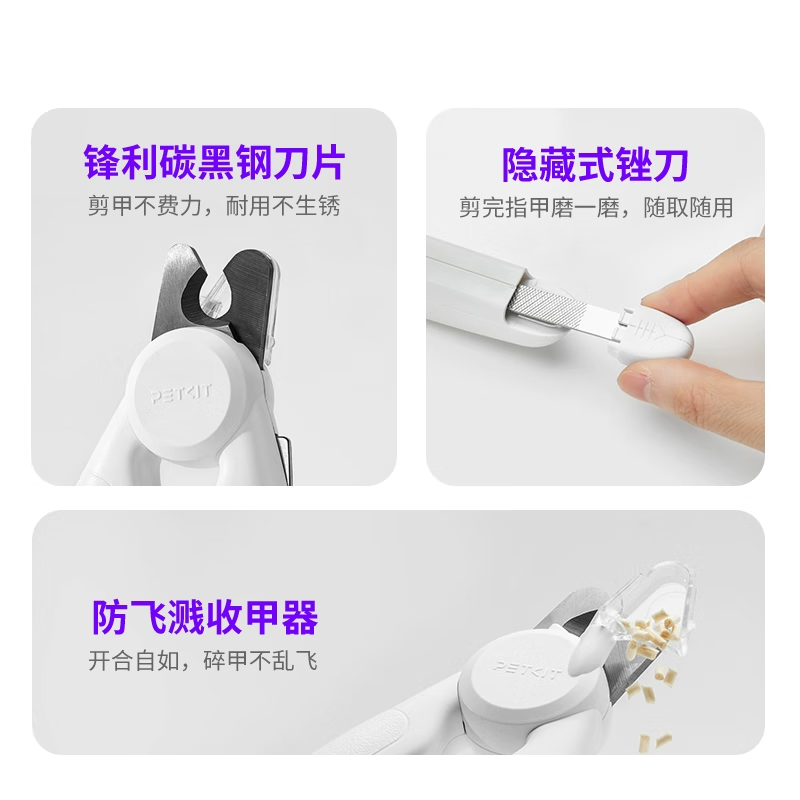 锋利碳黑钢刀片
剪甲不费力，耐用不生锈

PETKIT

隐藏式锉刀
剪完指甲磨一磨，随取随用

防飞溅收甲器
开合自如，碎甲不乱飞

PETKIT