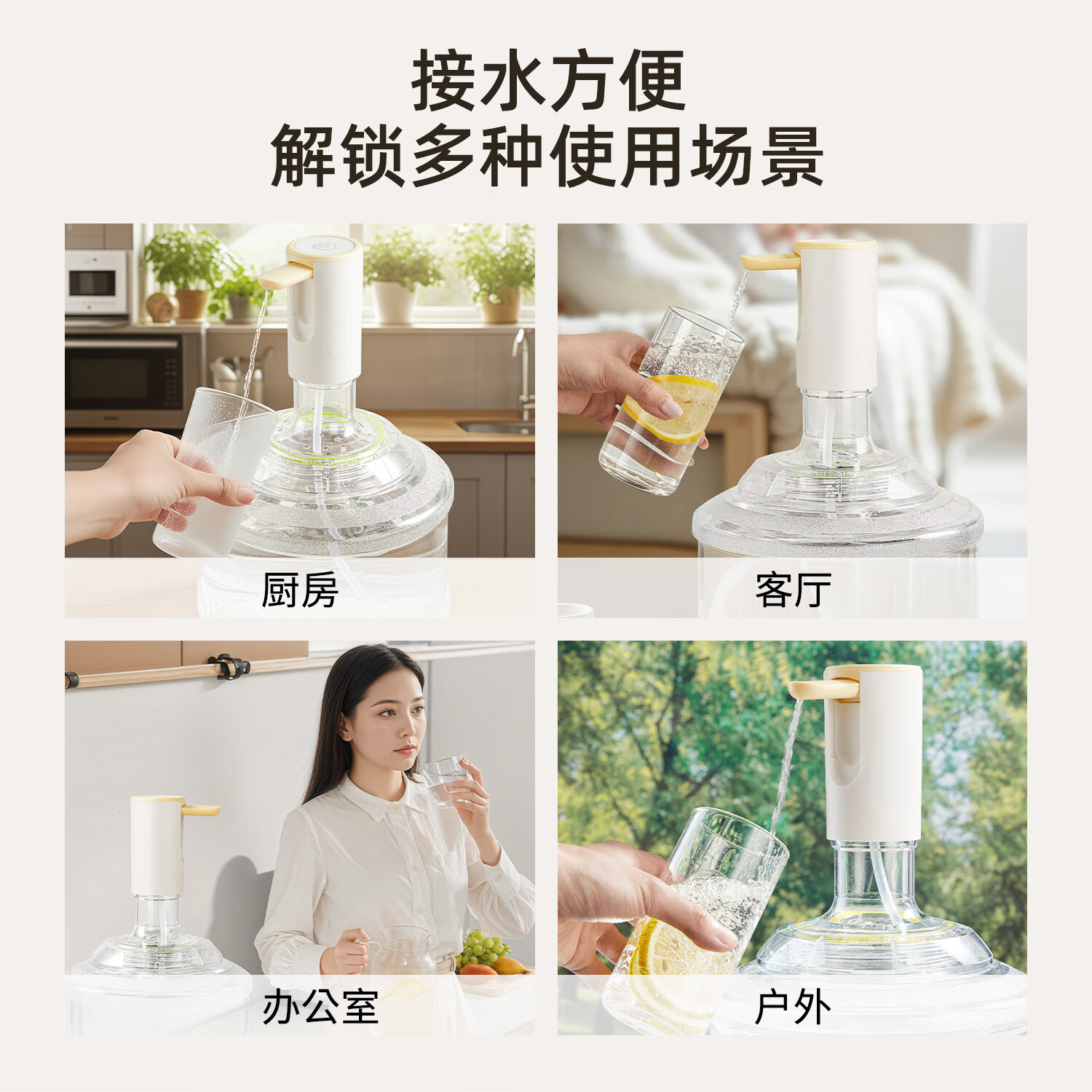 接水方便
解锁多种使用场景

厨房

客厅

办公室

户外