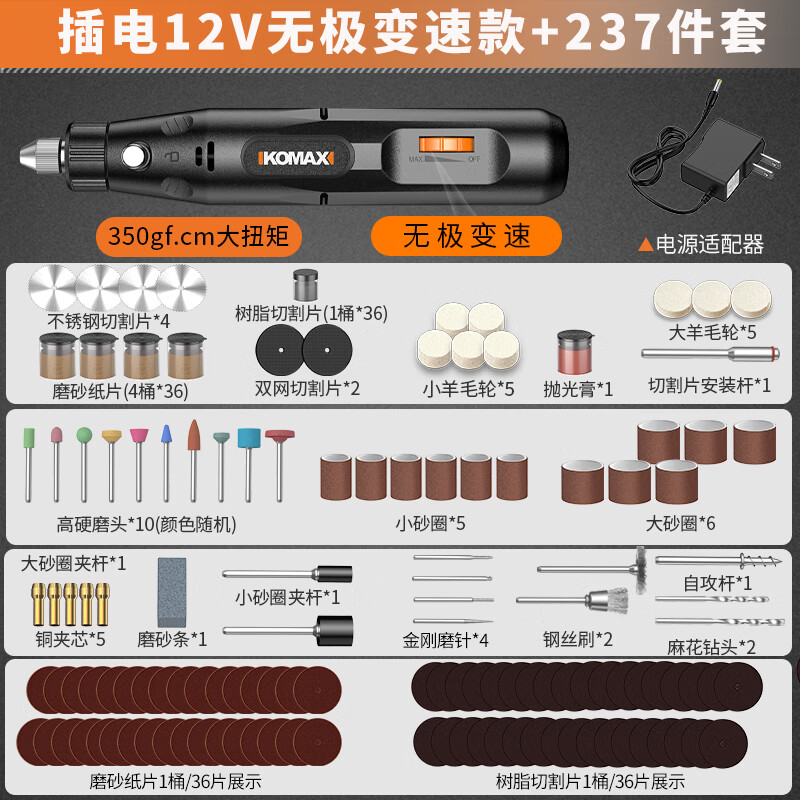 插电12V无极变速款+237件套

KOMAX

MAX OFF

350gf.cm大扭矩

无极变速

▲电源适配器

不锈钢切割片*4

树脂切割片(1桶*36)

大羊毛轮*5

磨砂纸片(4桶*36)

双网切割片*2

小羊毛轮*5

抛光膏*1

切割片安装杆*1

高硬磨头*10(颜色随机)

小砂圈*5

大砂圈*6

大砂圈夹杆*1

小砂圈夹杆*1

自攻杆*1

铜夹芯*5

磨砂条*1

金刚磨针*4

钢丝刷*2

麻花钻头*2

磨砂纸片1桶/36片展示

树脂切割片1桶/36片展示