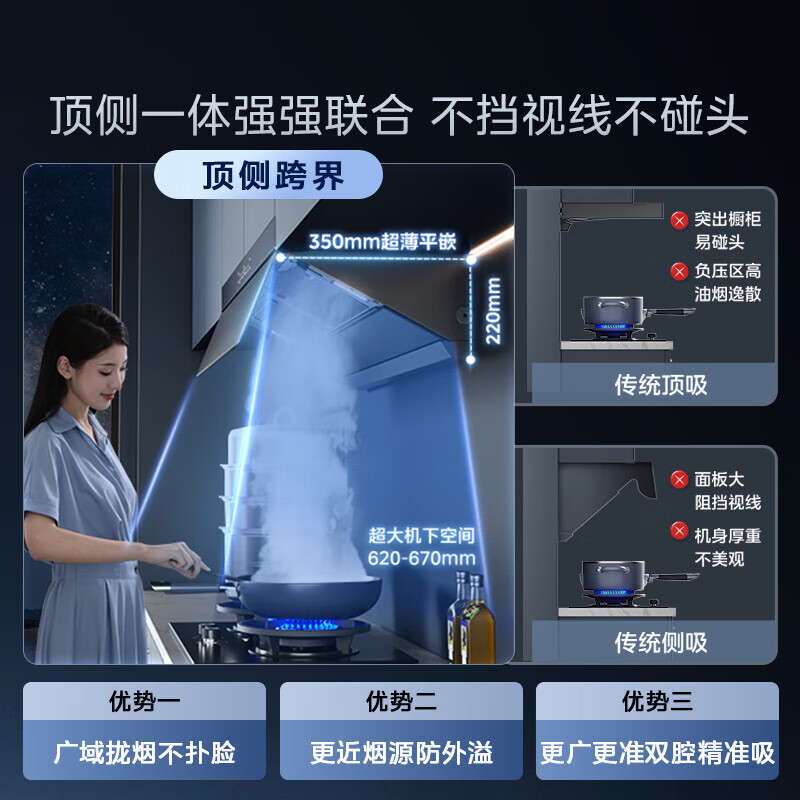 顶侧一体强强联合 不挡视线不碰头

顶侧跨界

350mm超薄平嵌

220mm

超大机下空间
620-670mm

突出橱柜
易碰头

负压区高
油烟逸散

传统顶吸

面板大
阻挡视线

机身厚重
不美观

传统侧吸

优势一
广域拢烟不扑脸

优势二
更近烟源防外溢

优势三
更广更准双腔精准吸