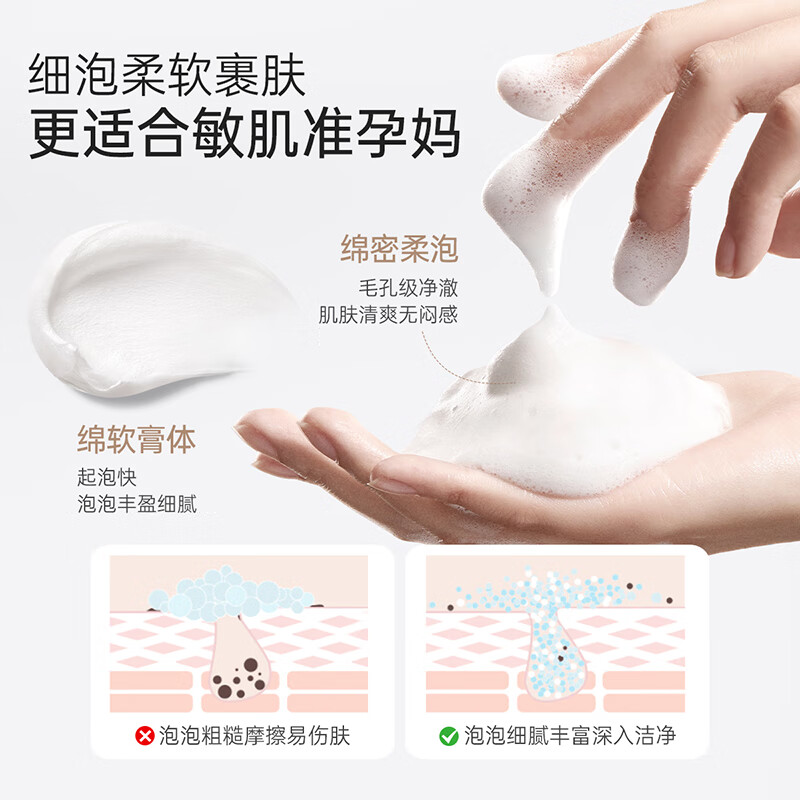 细泡柔软裹肤
更适合敏肌准孕妈

绵密柔泡
毛孔级净澈
肌肤清爽无闷感

绵软膏体
起泡快
泡泡丰盈细腻

泡泡粗糙摩擦易伤肤

泡泡细腻丰富深入洁净