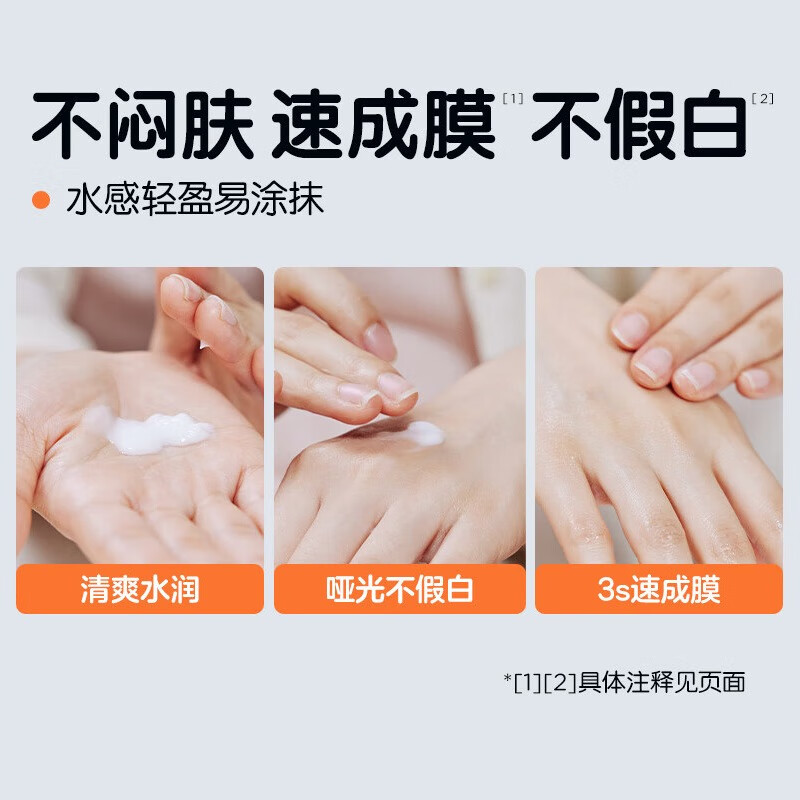 不闷肤 速成膜[1] 不假白[2]

水感轻盈易涂抹

清爽水润

哑光不假白

3s速成膜

*[1][2]具体注释见页面