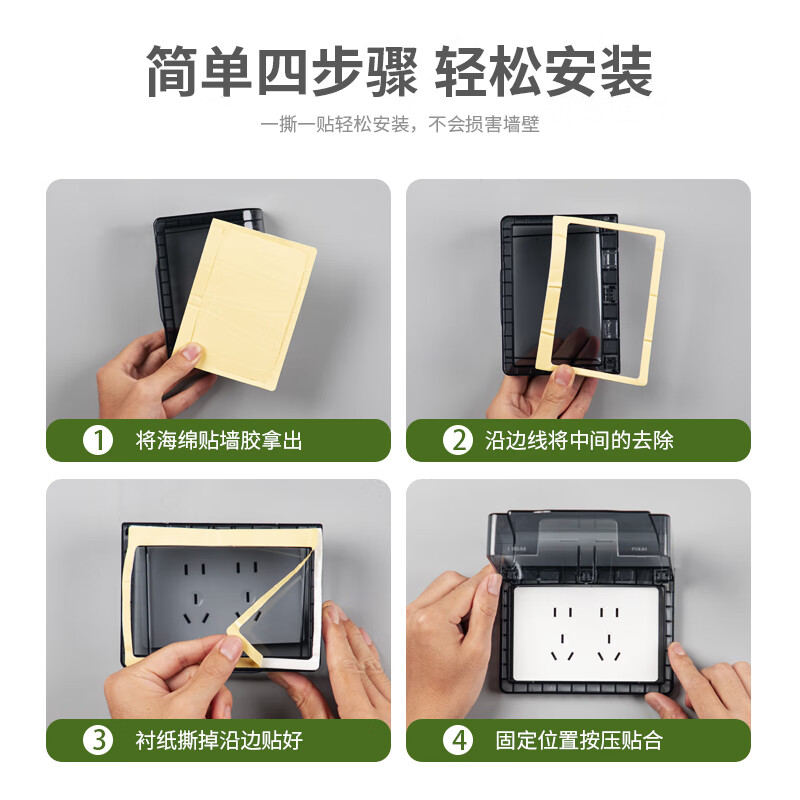 简单四步骤 轻松安装

一撕一贴轻松安装，不会损害墙壁

1 将海绵贴墙胶拿出

2 沿边线将中间的去除

3 衬纸撕掉沿边贴好

4 固定位置按压贴合