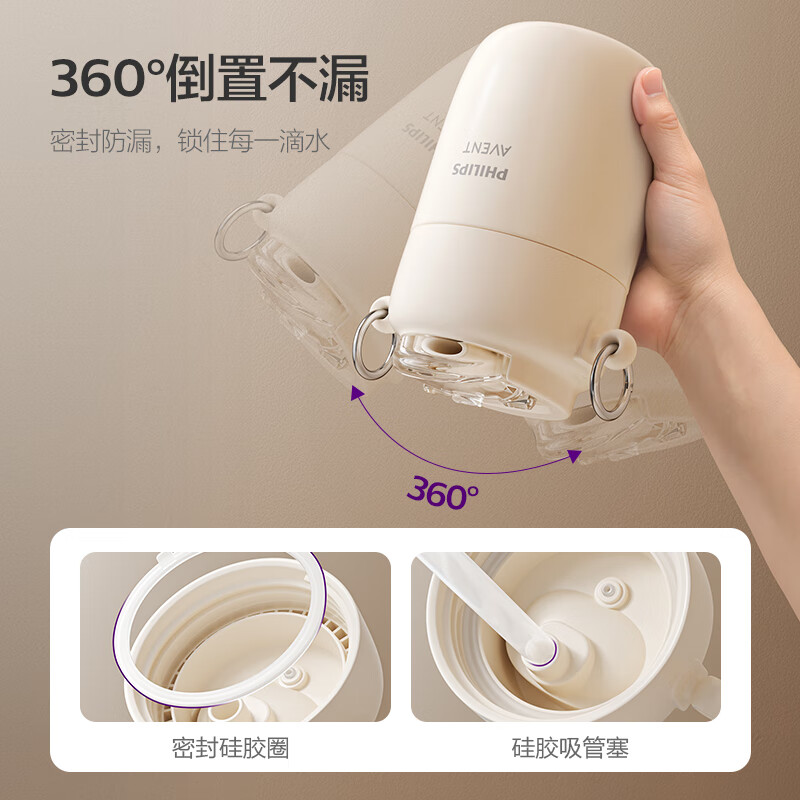 360°倒置不漏

密封防漏，锁住每一滴水

PHILIPS
AVENT

360°

密封硅胶圈

硅胶吸管塞