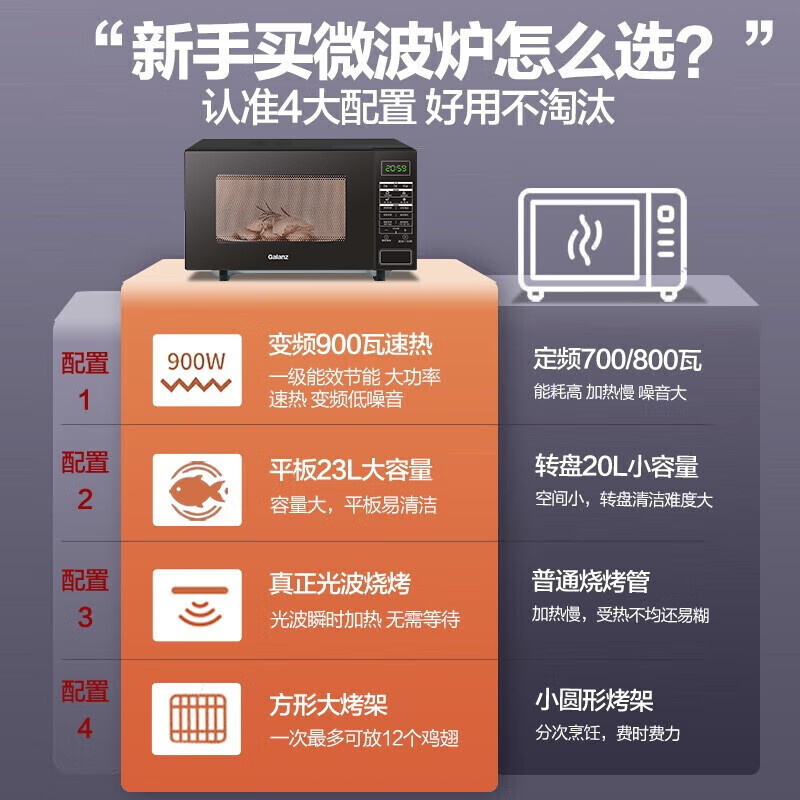 “新手买微波炉怎么选？”
认准4大配置 好用不淘汰

20:59

Galanz

配置 1

900W

变频900瓦速热
一级能效节能 大功率 速热 变频低噪音

定频700/800瓦
能耗高 加热慢 噪音大

配置 2

平板23L大容量
容量大，平板易清洁

转盘20L小容量
空间小，转盘清洁难度大

配置 3

真正光波烧烤
光波瞬时加热 无需等待

普通烧烤管
加热慢，受热不均还易糊

配置 4

方形大烤架
一次最多可放12个鸡翅

小圆形烤架
分次烹饪，费时费力