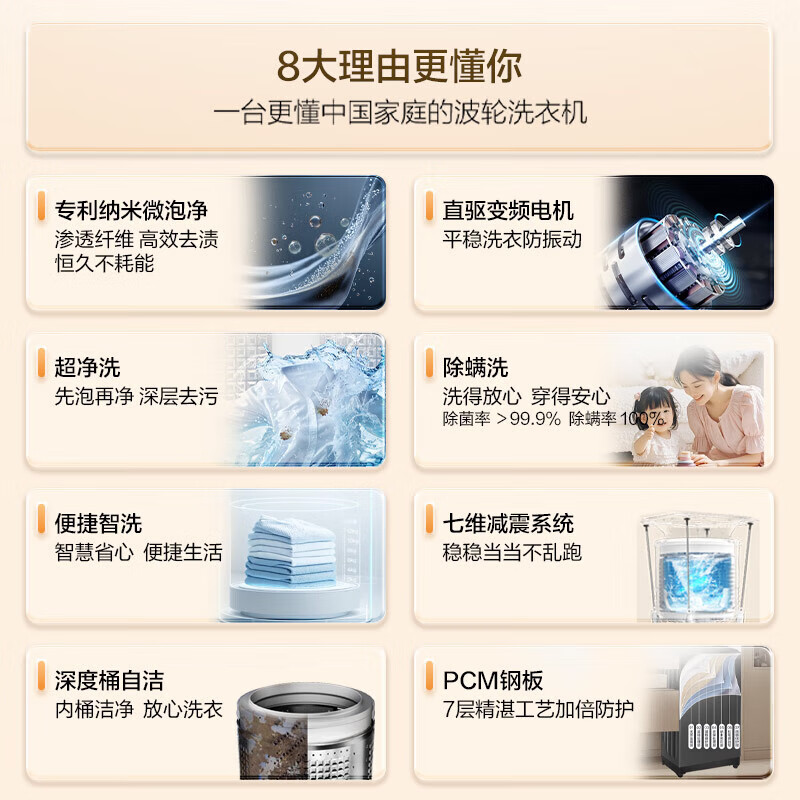 8大理由更懂你
一台更懂中国家庭的波轮洗衣机

专利纳米微泡净
渗透纤维 高效去渍
恒久不耗能

直驱变频电机
平稳洗衣防振动

超净洗
先泡再净 深层去污

除螨洗
洗得放心 穿得安心
除菌率 >99.9% 除螨率 100%

便捷智洗
智慧省心 便捷生活

七维减震系统
稳稳当当不乱跑

深度桶自洁
内桶洁净 放心洗衣

PCM钢板
7层精湛工艺加倍防护