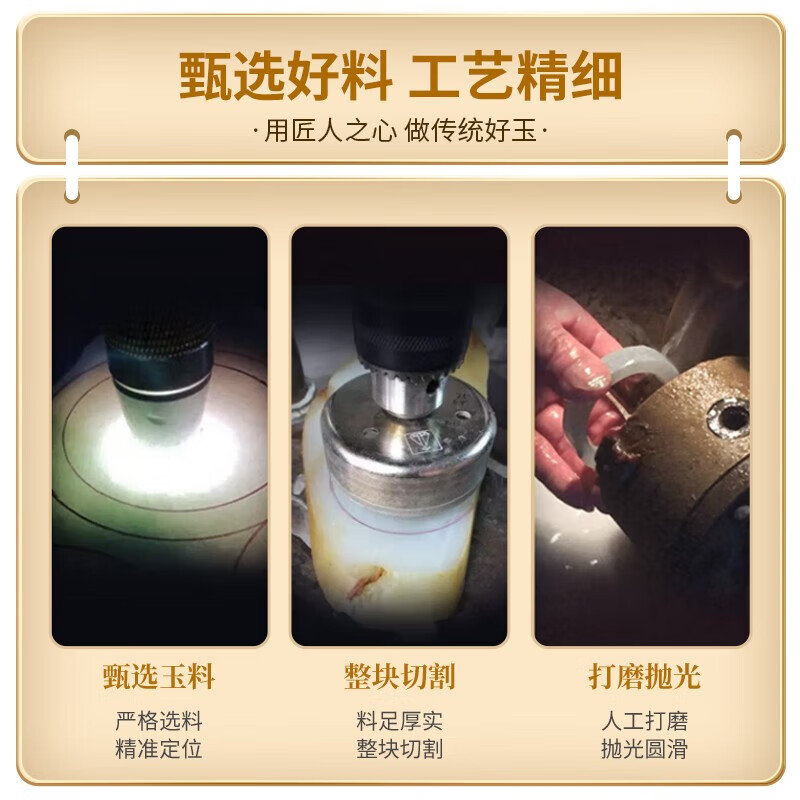 甄选好料 工艺精细

·用匠人之心 做传统好玉·

甄选玉料

严格选料
精准定位

整块切割

料足厚实
整块切割

打磨抛光

人工打磨
抛光圆滑