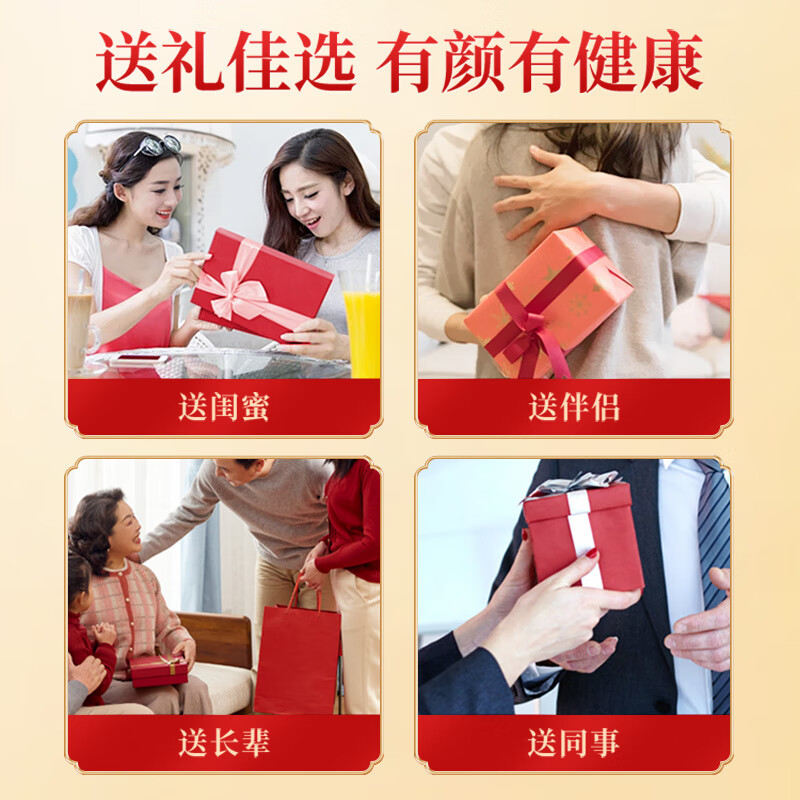 送礼佳选 有颜有健康

送闺蜜

送伴侣

送长辈

送同事