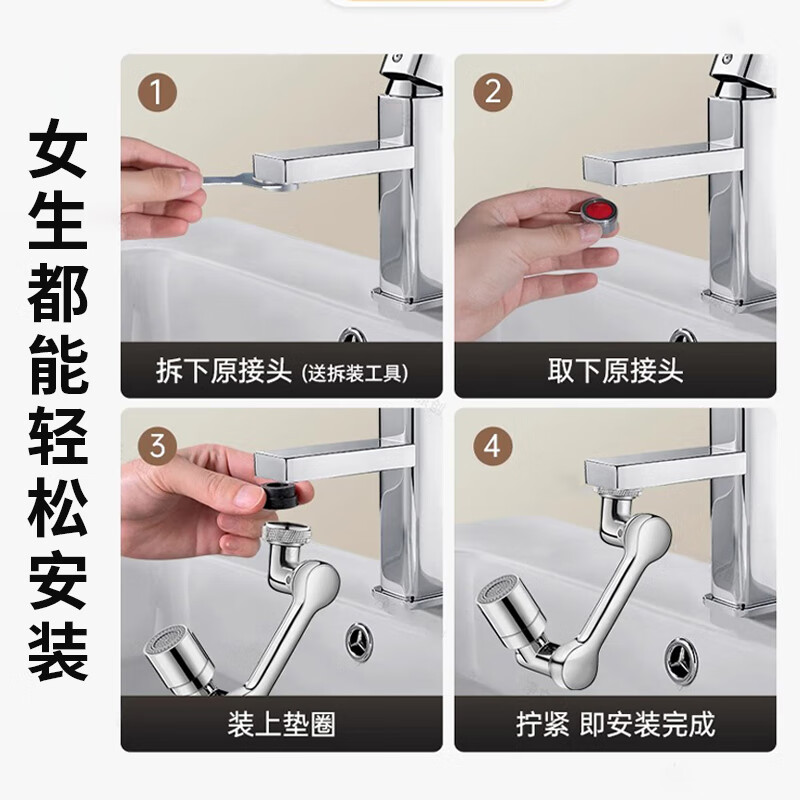 女生都能轻松安装

1
拆下原接头（送拆装工具）

2
取下原接头

3
装上垫圈

4
拧紧 即安装完成