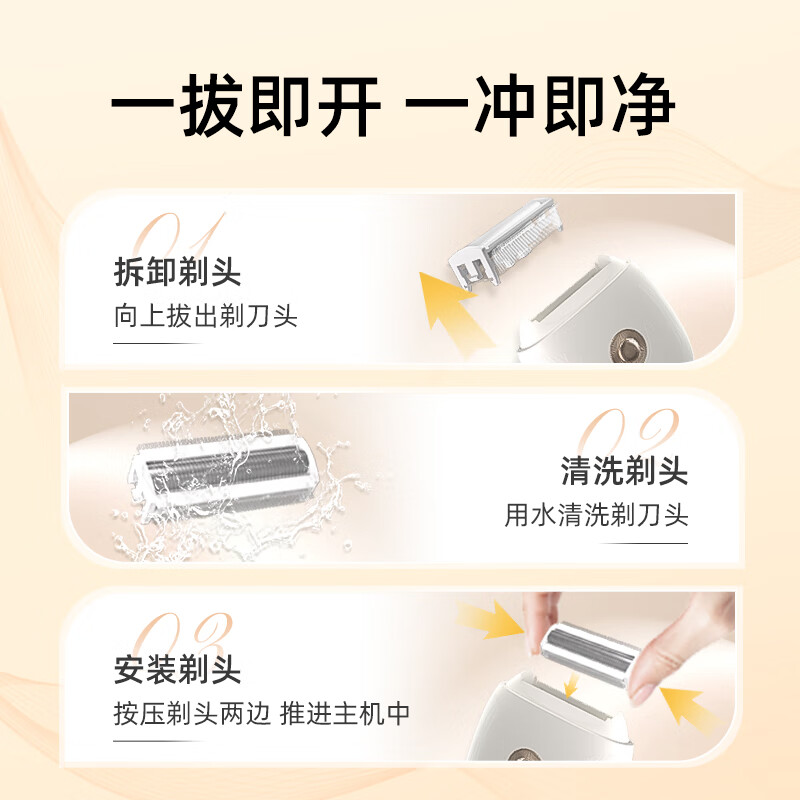 一拔即开 一冲即净

01
拆卸剃头
向上拔出剃刀头

02
清洗剃头
用水清洗剃刀头

03
安装剃头
按压剃头两边 推进主机中