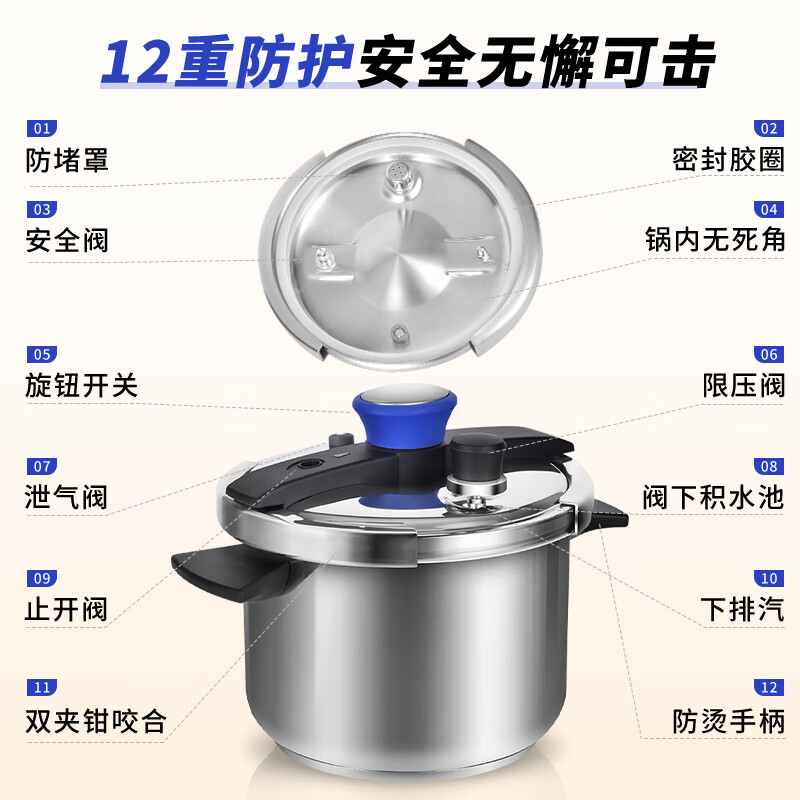 12重防护安全无懈可击

01
防堵罩

02
密封胶圈

03
安全阀

04
锅内无死角

05
旋钮开关

06
限压阀

07
泄气阀

08
阀下积水池

09
止开阀

10
下排汽

11
双夹钳咬合

12
防烫手柄