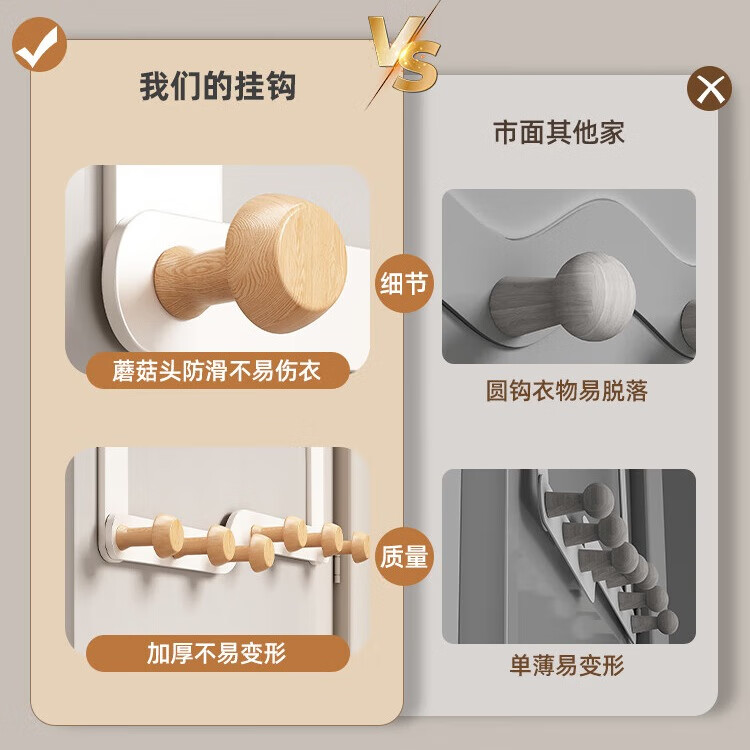 VS

我们的挂钩

市面其他家

细节

蘑菇头防滑不易伤衣

圆钩衣物易脱落

质量

加厚不易变形

单薄易变形