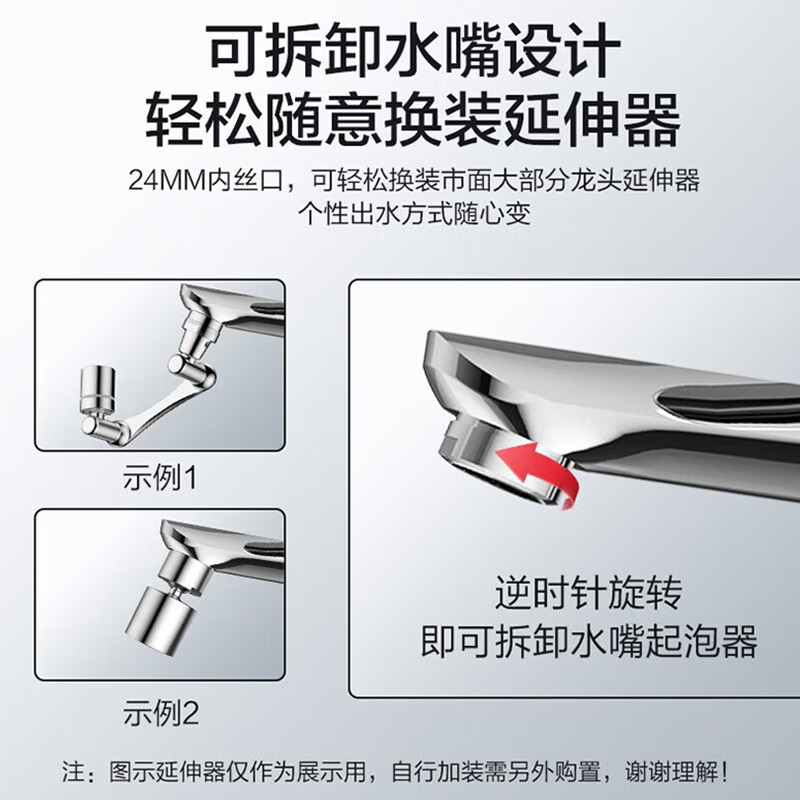 可拆卸水嘴设计
轻松随意换装延伸器

24MM内丝口，可轻松换装市面大部分龙头延伸器
个性出水方式随心变

示例1

示例2

逆时针旋转
即可拆卸水嘴起泡器

注：图示延伸器仅作为展示用，自行加装需另外购置，谢谢理解！