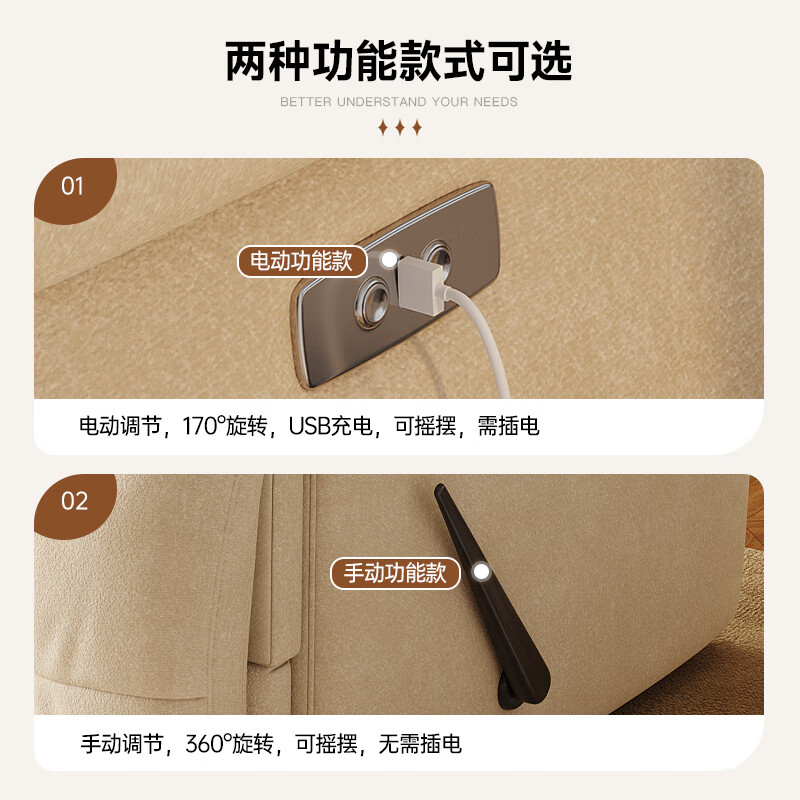 两种功能款式可选

BETTER UNDERSTAND YOUR NEEDS

01

电动功能款

电动调节，170°旋转，USB充电，可摇摆，需插电

02

手动功能款

手动调节，360°旋转，可摇摆，无需插电