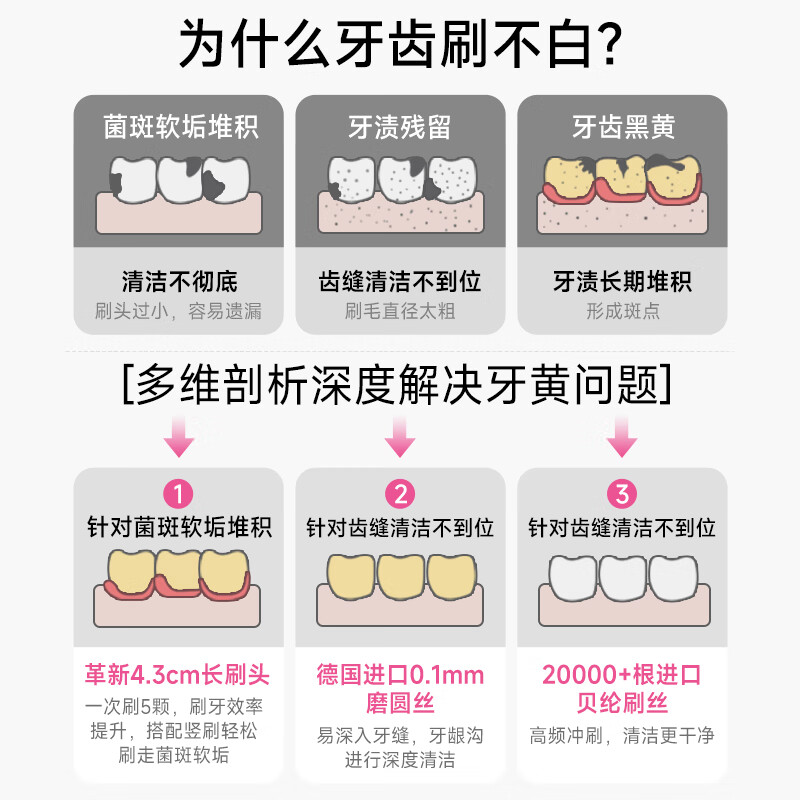 为什么牙齿刷不白？

菌斑软垢堆积

清洁不彻底
刷头过小，容易遗漏

牙渍残留

齿缝清洁不到位
刷毛直径太粗

牙齿黑黄

牙渍长期堆积
形成斑点

[多维剖析深度解决牙黄问题]

1
针对菌斑软垢堆积

革新4.3cm长刷头
一次刷5颗，刷牙效率提升，搭配竖刷轻松刷走菌斑软垢

2
针对齿缝清洁不到位

德国进口0.1mm磨圆丝
易深入牙缝，牙龈沟进行深度清洁

3
针对齿缝清洁不到位

20000+根进口贝纶刷丝
高频冲刷，清洁更干净