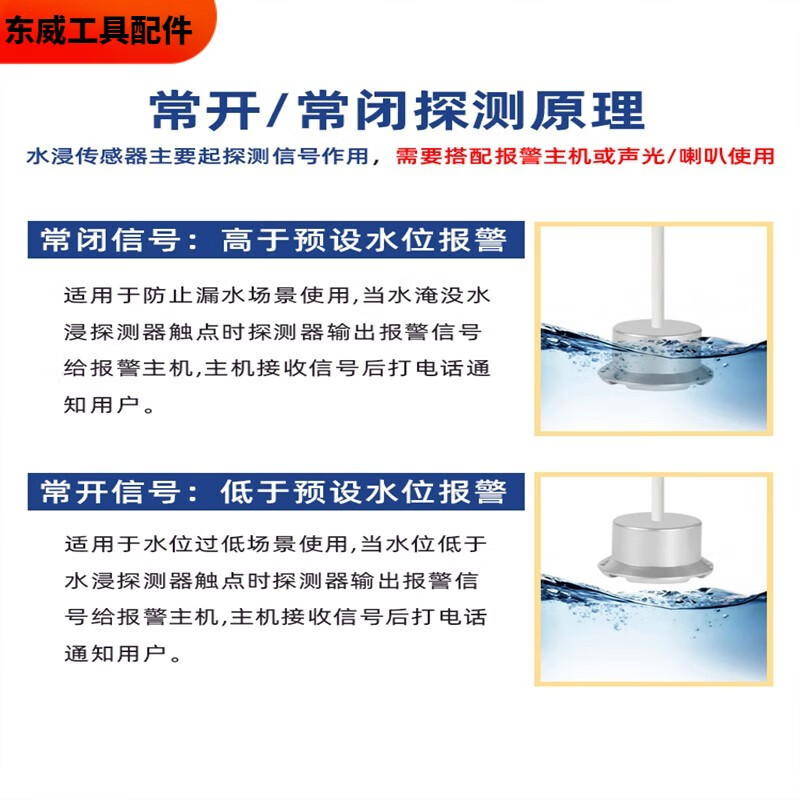 东威工具配件

常开/常闭探测原理

水浸传感器主要起探测信号作用，需要搭配报警主机或声光/喇叭使用

常闭信号：高于预设水位报警

适用于防止漏水场景使用,当水淹没水浸探测器触点时探测器输出报警信号给报警主机,主机接收信号后打电话通知用户。

常开信号：低于预设水位报警

适用于水位过低场景使用,当水位低于水浸探测器触点时探测器输出报警信号给报警主机,主机接收信号后打电话通知用户。