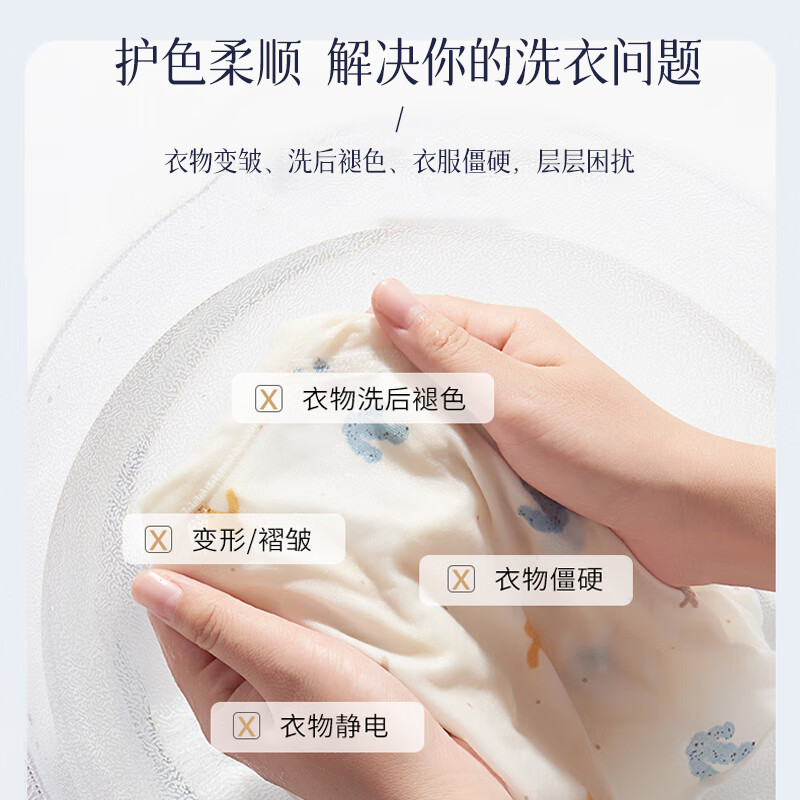 护色柔顺 解决你的洗衣问题

/

衣物变皱、洗后褪色、衣服僵硬，层层困扰

X 衣物洗后褪色

X 变形/褶皱

X 衣物僵硬

X 衣物静电