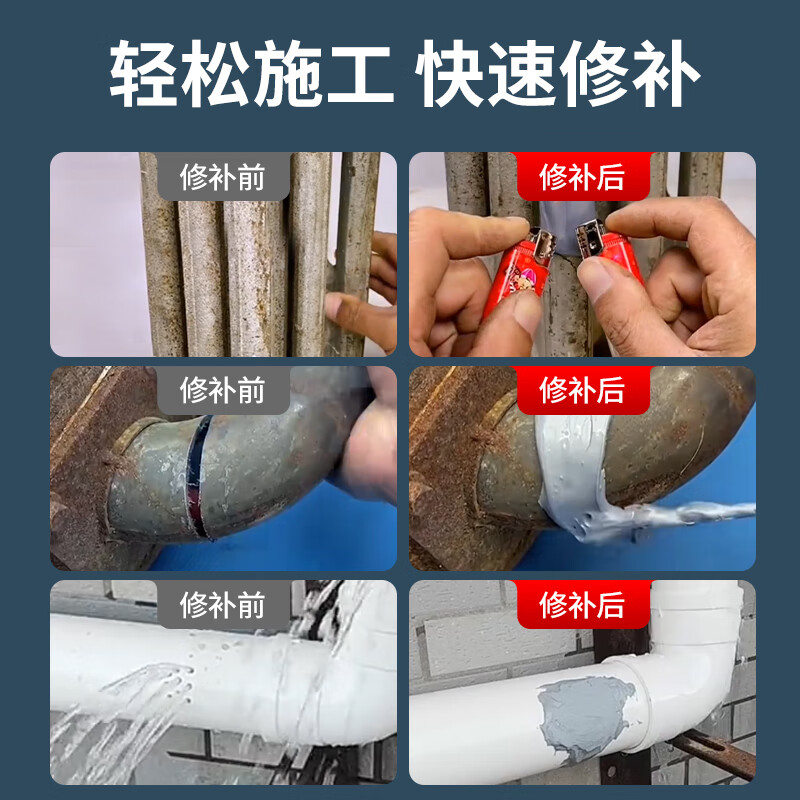 轻松施工 快速修补

修补前

修补后

修补前

修补后

修补前

修补后