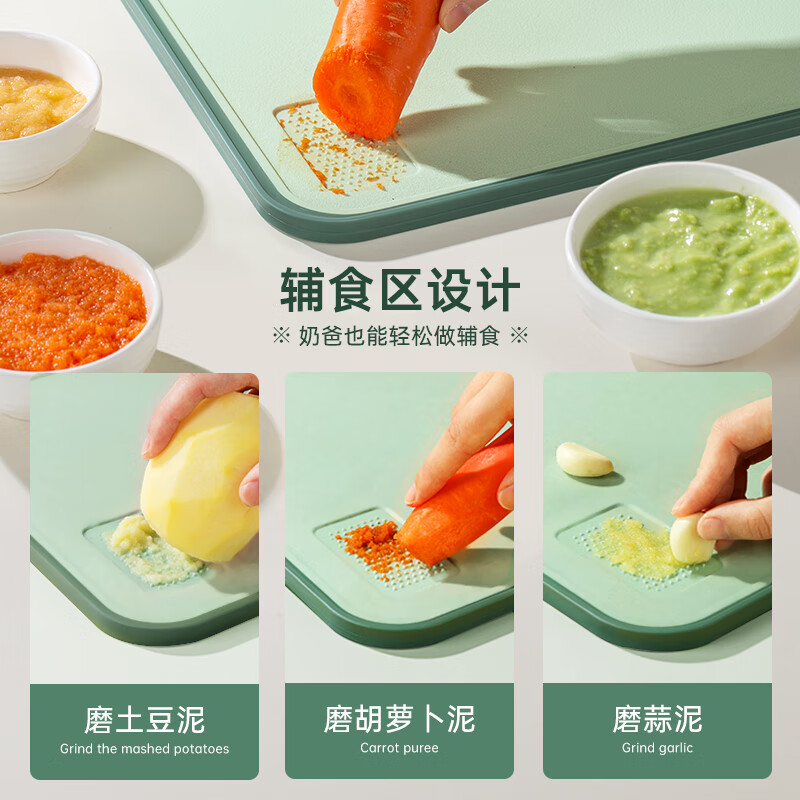 辅食区设计

※ 奶爸也能轻松做辅食 ※

磨土豆泥
Grind the mashed potatoes

磨胡萝卜泥
Carrot puree

磨蒜泥
Grind garlic