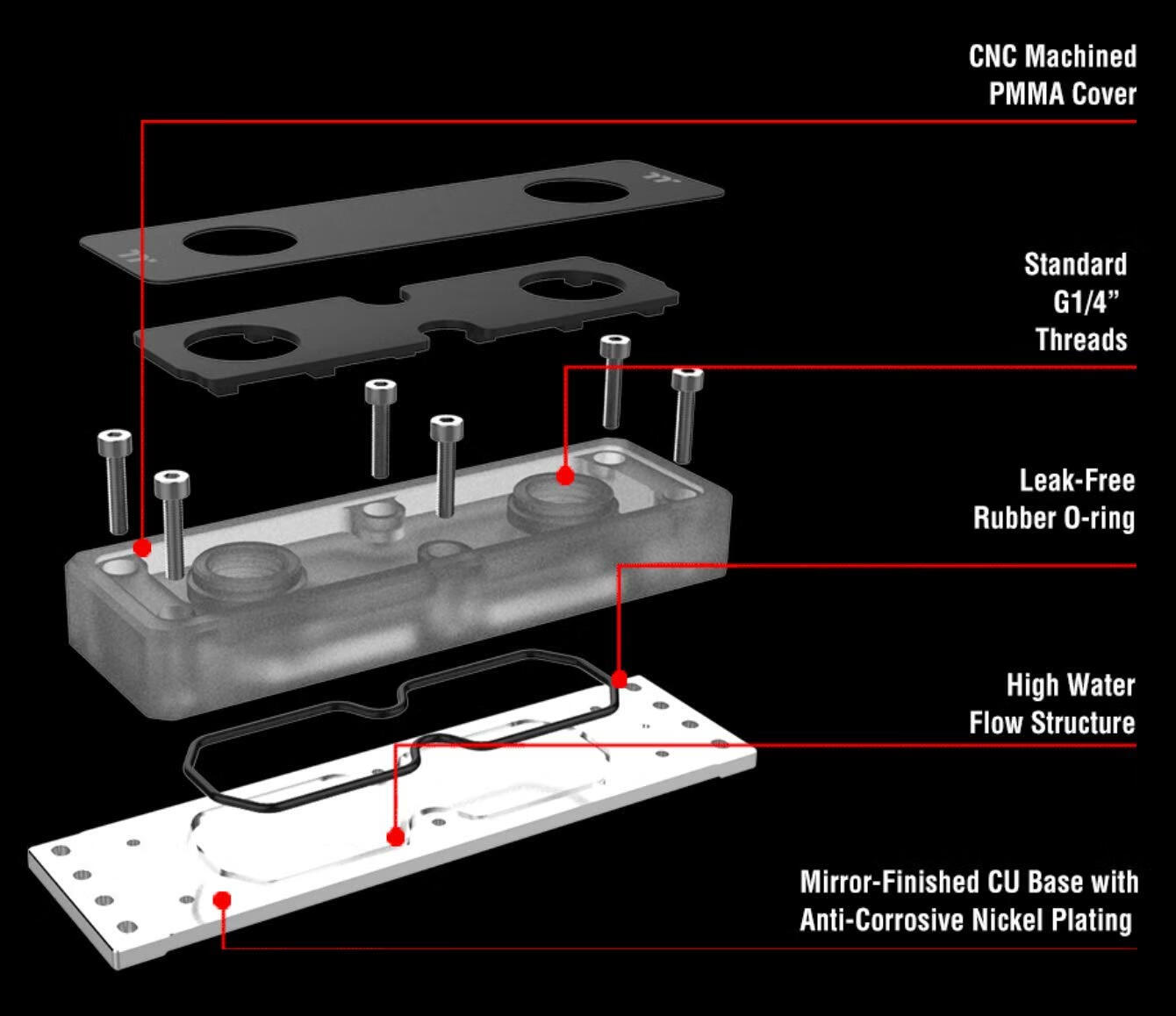 CNC Machined
PMMA Cover

Standard
G1/4”
Threads

Leak-Free
Rubber O-ring

High Water
Flow Structure

Mirror-Finished CU Base with
Anti-Corrosive Nickel Plating