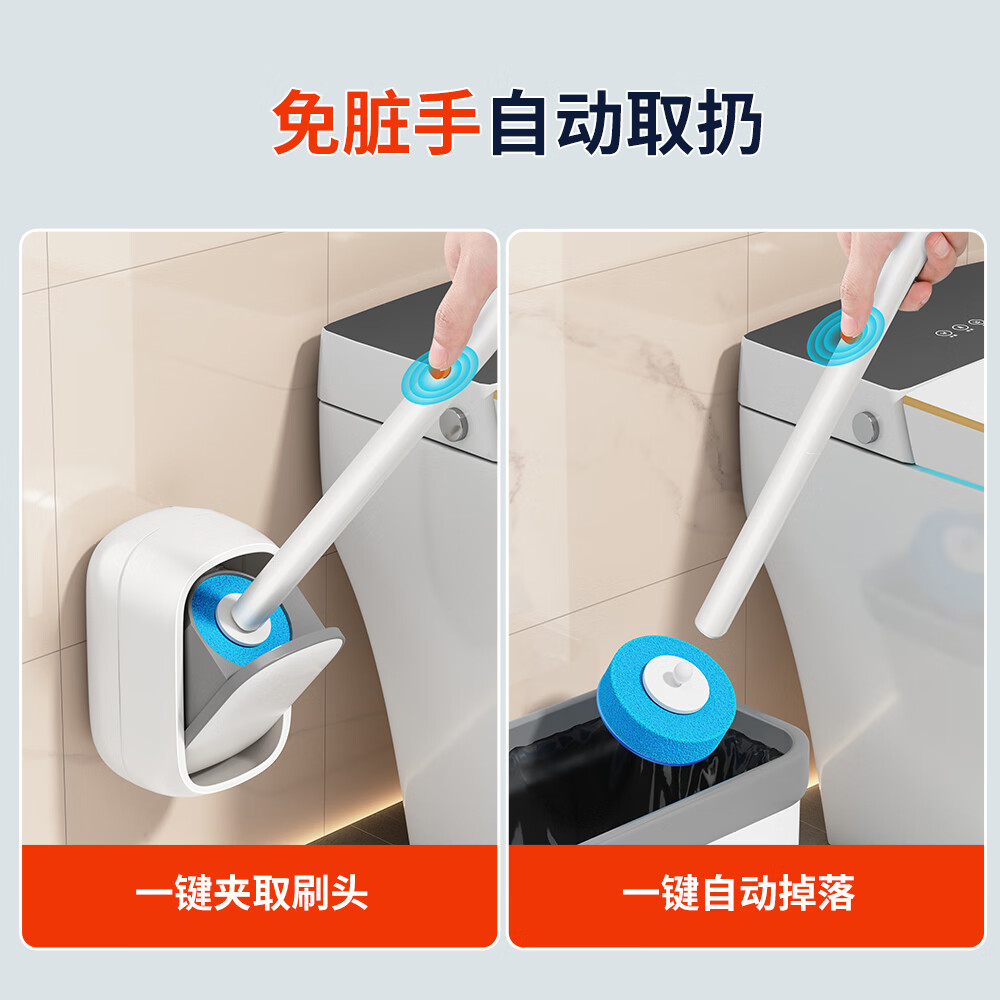 免脏手自动取扔

一键夹取刷头

一键自动掉落