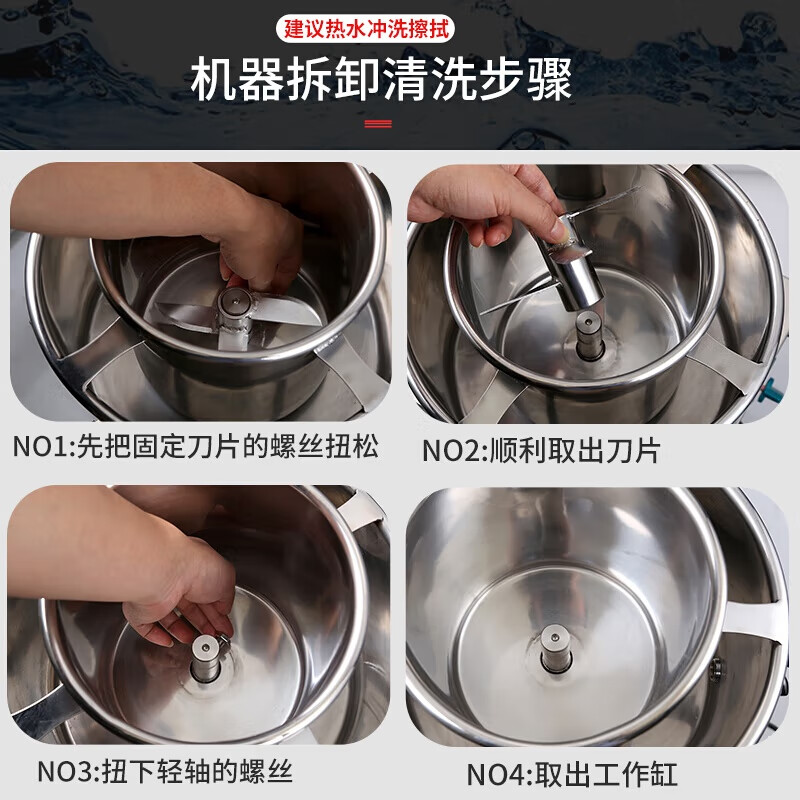 建议热水冲洗擦拭

机器拆卸清洗步骤

NO1:先把固定刀片的螺丝扭松

NO2:顺利取出刀片

NO3:扭下轻轴的螺丝

NO4:取出工作缸