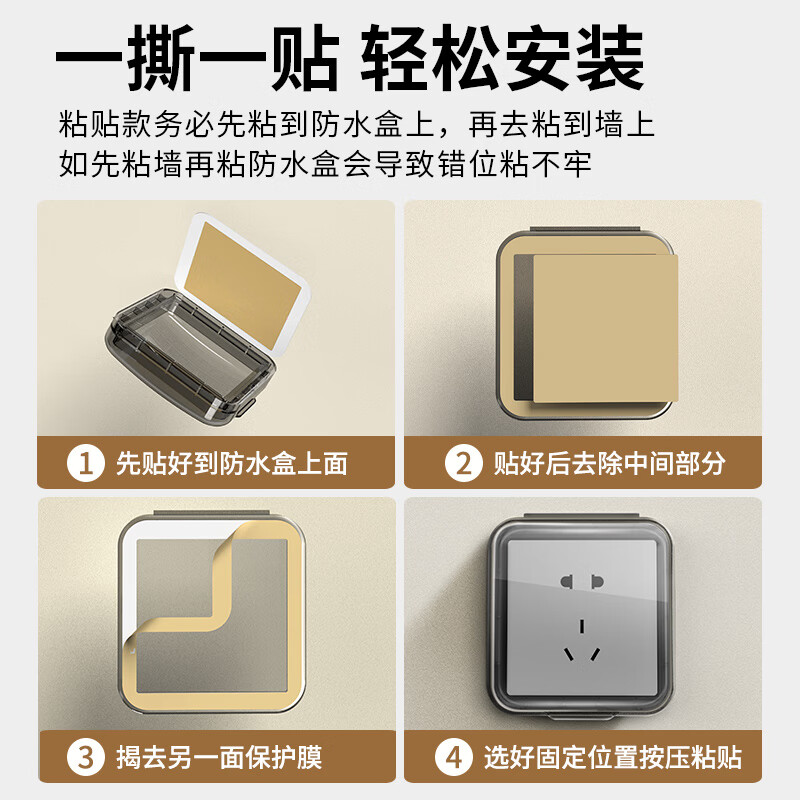 一撕一贴 轻松安装

粘贴款务必先粘到防水盒上，再去粘到墙上
如先粘墙再粘防水盒会导致错位粘不牢

1 先贴好到防水盒上面

2 贴好后去除中间部分

3 揭去另一面保护膜

4 选好固定位置按压粘贴