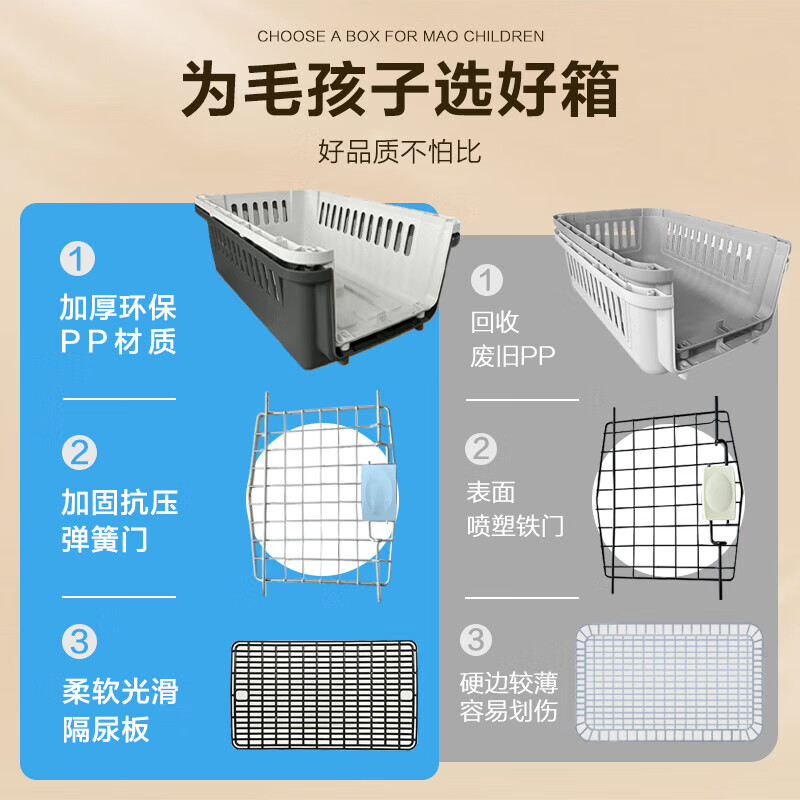 CHOOSE A BOX FOR MAO CHILDREN

为毛孩子选好箱

好品质不怕比

1
加厚环保
PP材质

2
加固抗压
弹簧门

3
柔软光滑
隔尿板

1
回收
废旧PP

2
表面
喷塑铁门

3
硬边较薄
容易划伤