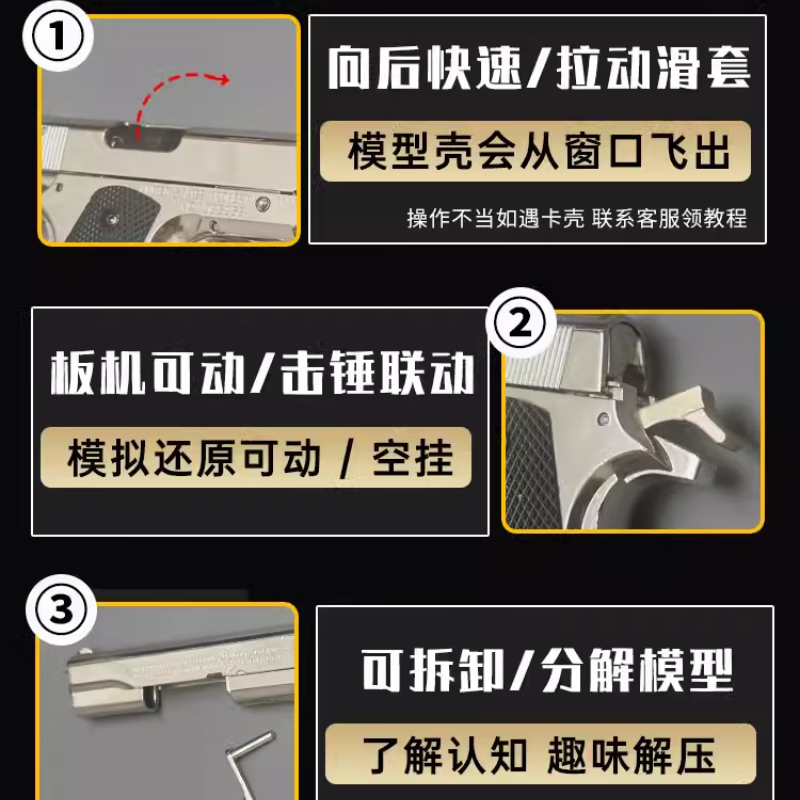 ①

向后快速/拉动滑套

模型壳会从窗口飞出

操作不当如遇卡壳 联系客服领教程

板机可动/击锤联动

模拟还原可动 / 空挂

②

③

可拆卸/分解模型

了解认知 趣味解压