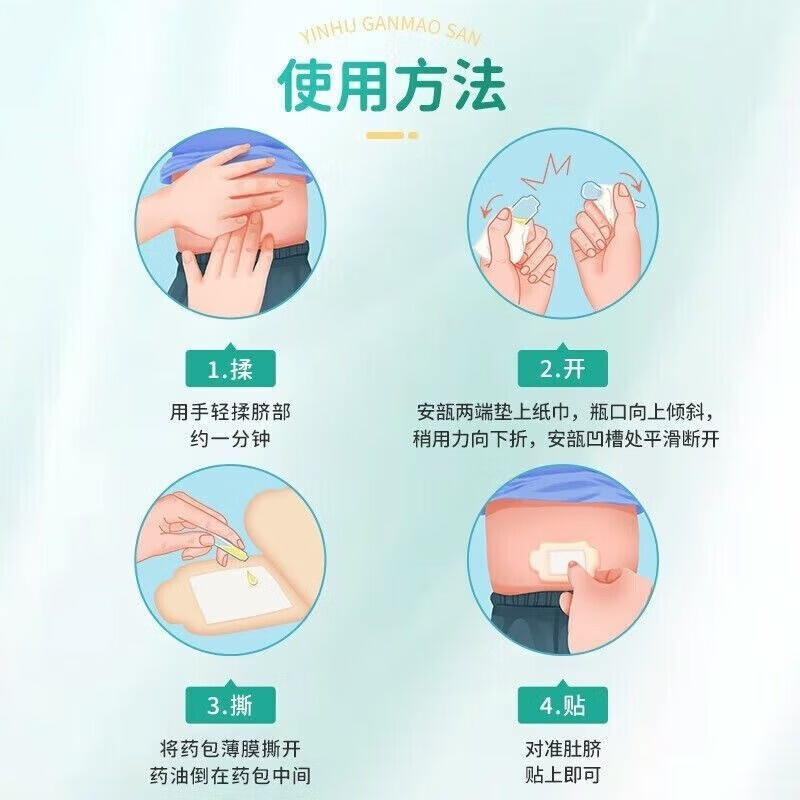 YINHU GANMAO SAN

使用方法

1.揉

用手轻揉脐部
约一分钟

2.开

安瓿两端垫上纸巾，瓶口向上倾斜，
稍用力向下折，安瓿凹槽处平滑断开

3.撕

将药包薄膜撕开
药油倒在药包中间

4.贴

对准肚脐
贴上即可