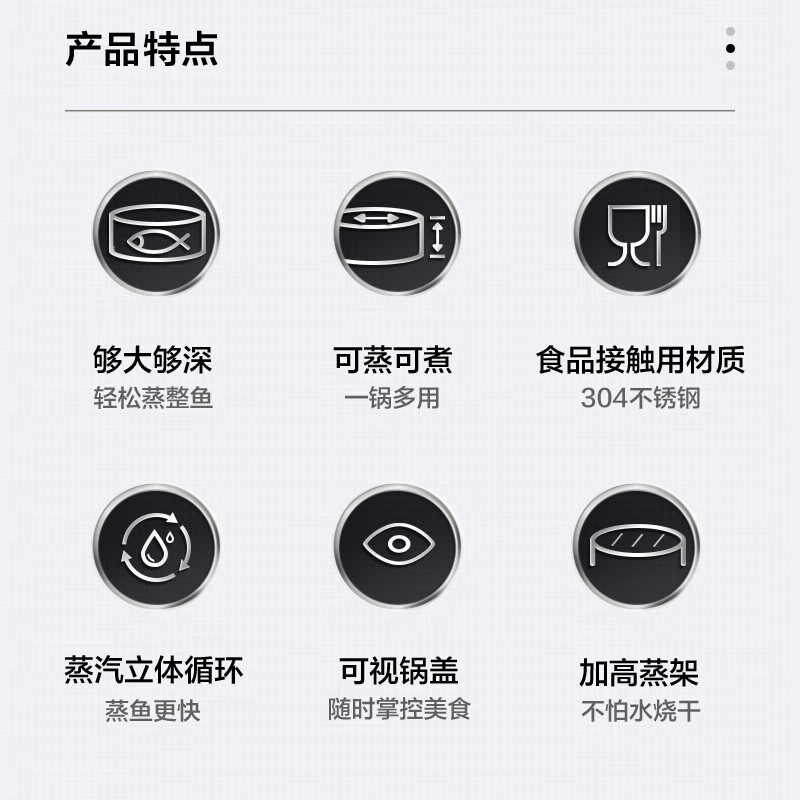 产品特点

够大够深
轻松蒸整鱼

可蒸可煮
一锅多用

食品接触用材质
304不锈钢

蒸汽立体循环
蒸鱼更快

可视锅盖
随时掌控美食

加高蒸架
不怕水烧干