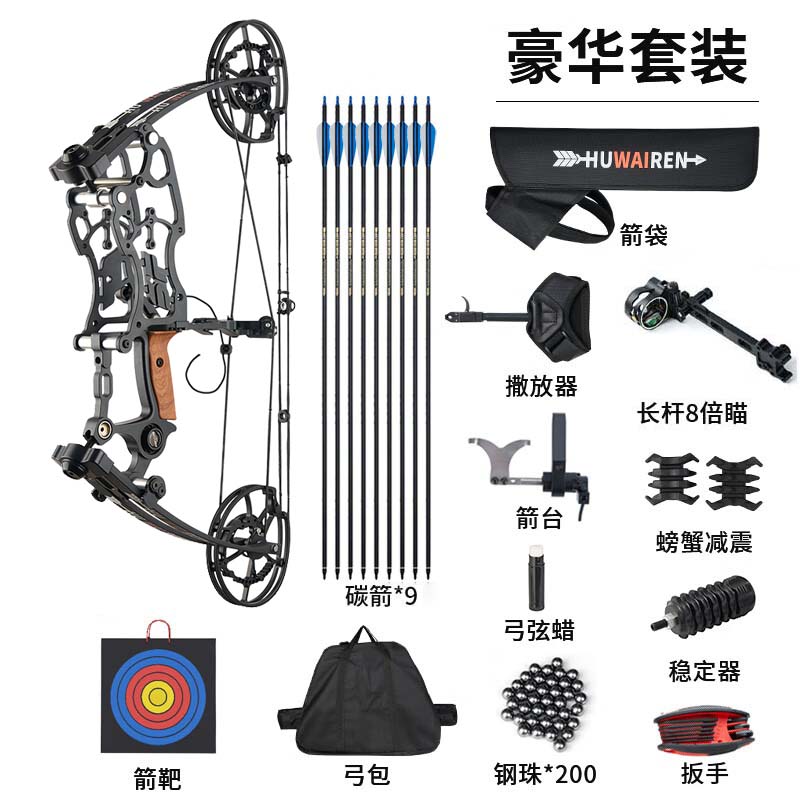 豪华套装

HUWAIREN

箭袋

撒放器

长杆8倍瞄

箭台

螃蟹减震

碳箭*9

弓弦蜡

稳定器

箭靶

弓包

钢珠*200

扳手