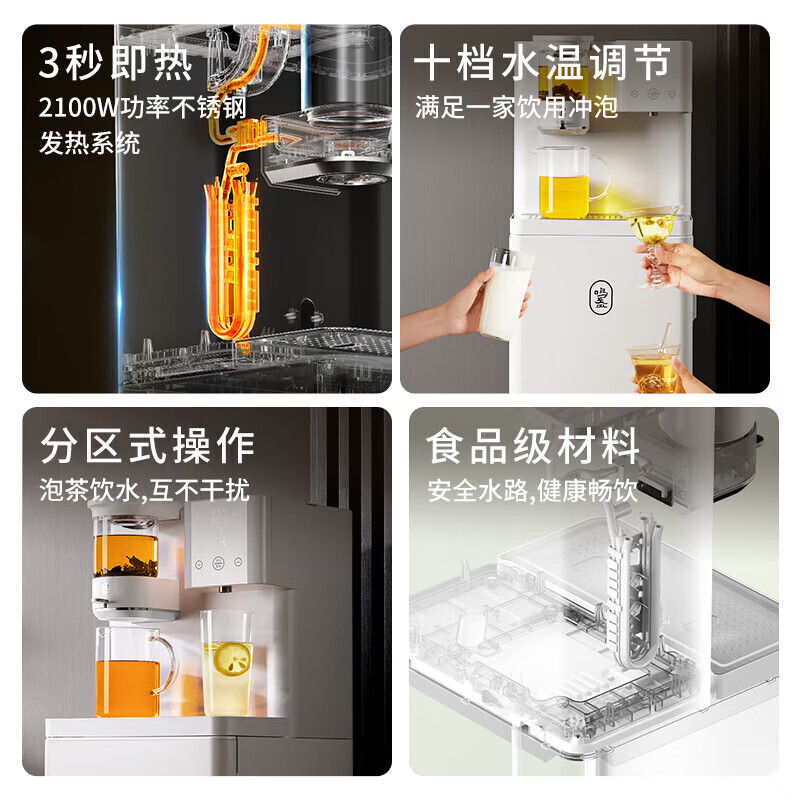 3秒即热
2100W功率不锈钢发热系统

十档水温调节
满足一家饮用冲泡

分区式操作
泡茶饮水,互不干扰

食品级材料
安全水路,健康畅饮