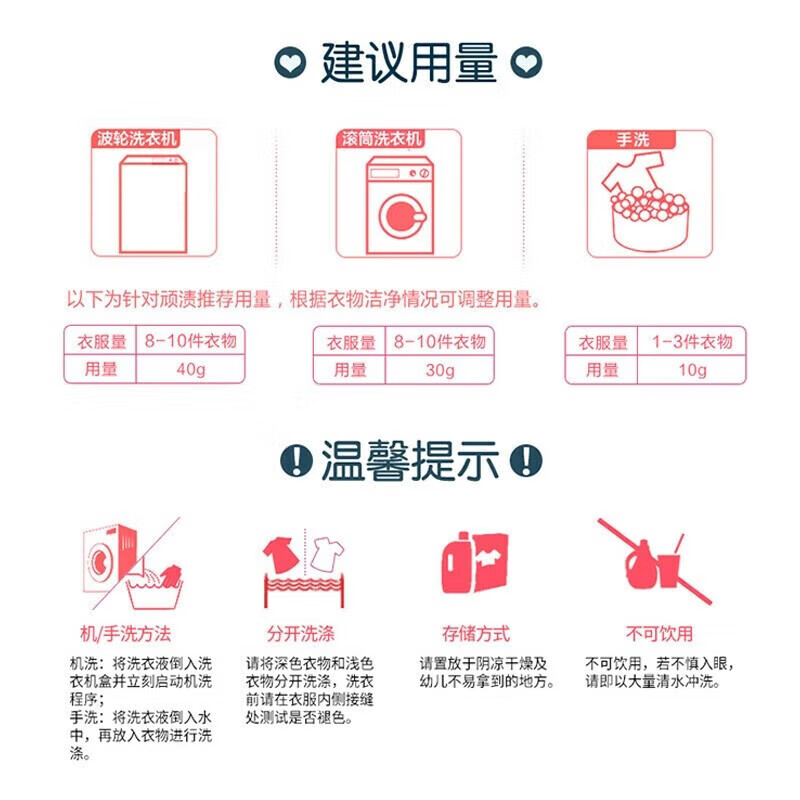 建议用量

波轮洗衣机

滚筒洗衣机

手洗

以下为针对顽渍推荐用量，根据衣物洁净情况可调整用量。

| 衣服量 | 8-10件衣物 |
|---|---|
| 用量 | 40g |

| 衣服量 | 8-10件衣物 |
|---|---|
| 用量 | 30g |

| 衣服量 | 1-3件衣物 |
|---|---|
| 用量 | 10g |

温馨提示

机/手洗方法

机洗：将洗衣液倒入洗衣机盒并立刻启动机洗程序；
手洗：将洗衣液倒入水中，再放入衣物进行洗涤。

分开洗涤

请将深色衣物和浅色衣物分开洗涤，洗衣前请在衣服内侧接缝处测试是否褪色。

存储方式

请置放于阴凉干燥及幼儿不易拿到的地方。

不可饮用

不可饮用，若不慎入眼，请即以大量清水冲洗。