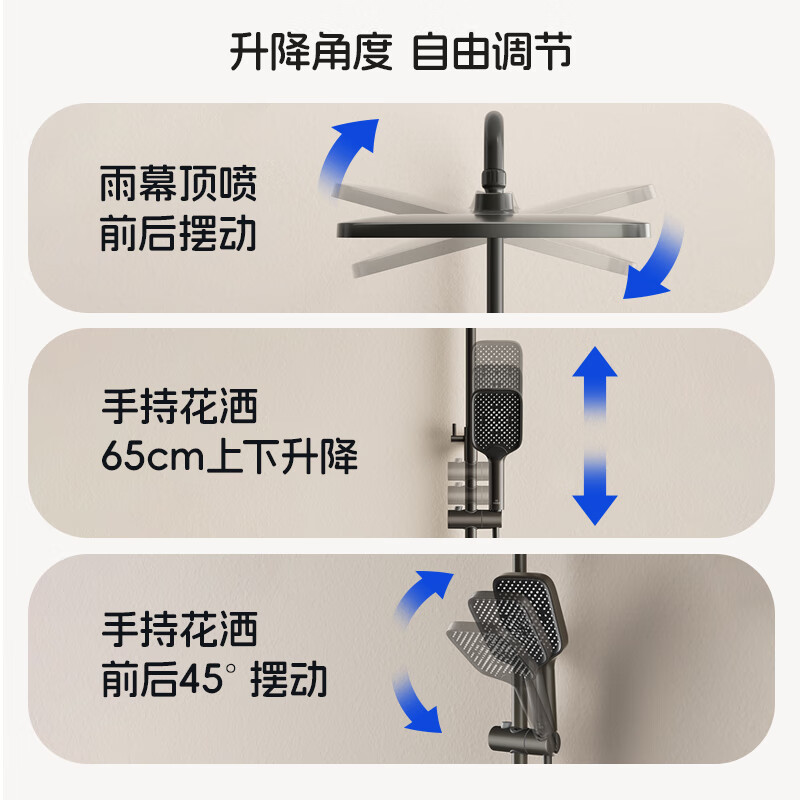 升降角度 自由调节

雨幕顶喷
前后摆动

手持花洒
65cm上下升降

手持花洒
前后45° 摆动