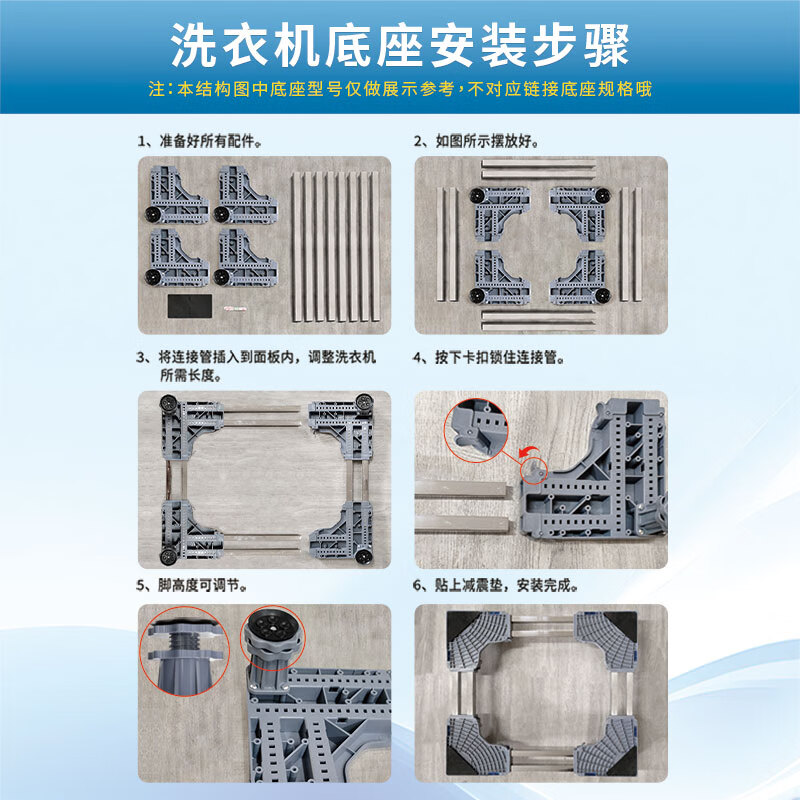 洗衣机底座安装步骤

注：本结构图中底座型号仅做展示参考，不对应链接底座规格哦

1、准备好所有配件。

2、如图所示摆放好。

3、将连接管插入到面板内，调整洗衣机所需长度。

4、按下卡扣锁住连接管。

5、脚高度可调节。

6、贴上减震垫，安装完成。