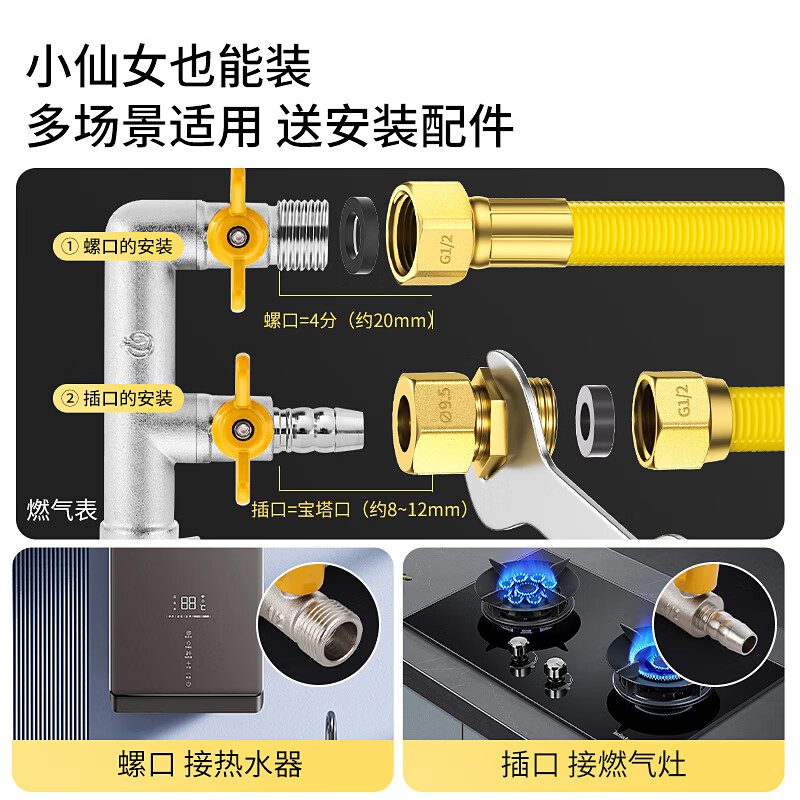 小仙女也能装
多场景适用 送安装配件

① 螺口的安装

G1/2

螺口=4分（约20mm）

② 插口的安装

Ø9.5

G1/2

燃气表

插口=宝塔口（约8~12mm）

88

螺口 接热水器

插口 接燃气灶