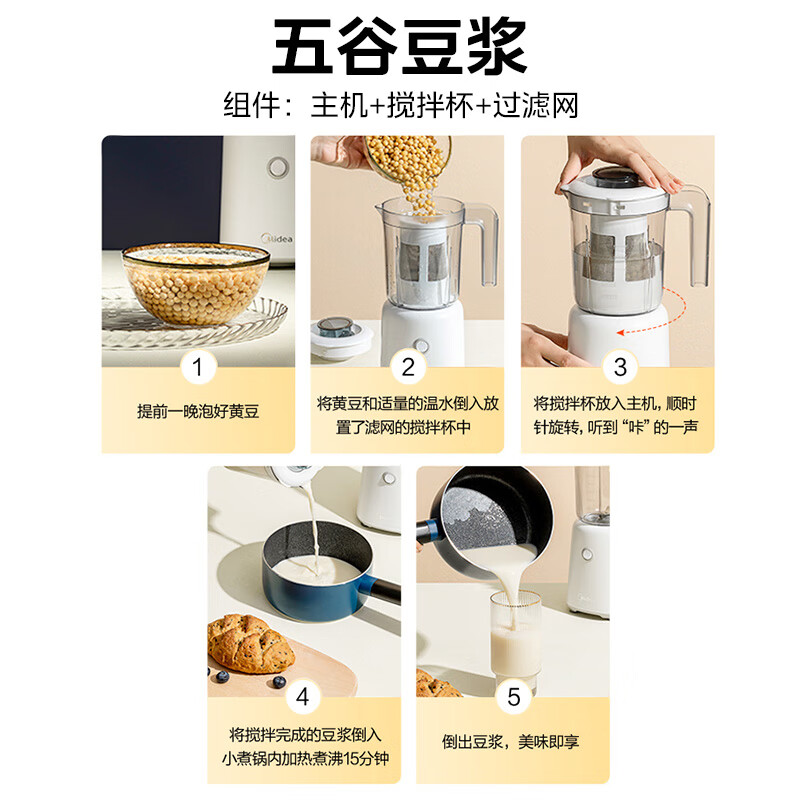 五谷豆浆

组件：主机+搅拌杯+过滤网

Midea

1

提前一晚泡好黄豆

2

将黄豆和适量的温水倒入放置了滤网的搅拌杯中

3

将搅拌杯放入主机，顺时针旋转，听到“咔”的一声

4

将搅拌完成的豆浆倒入小煮锅内加热煮沸15分钟

5

倒出豆浆，美味即享