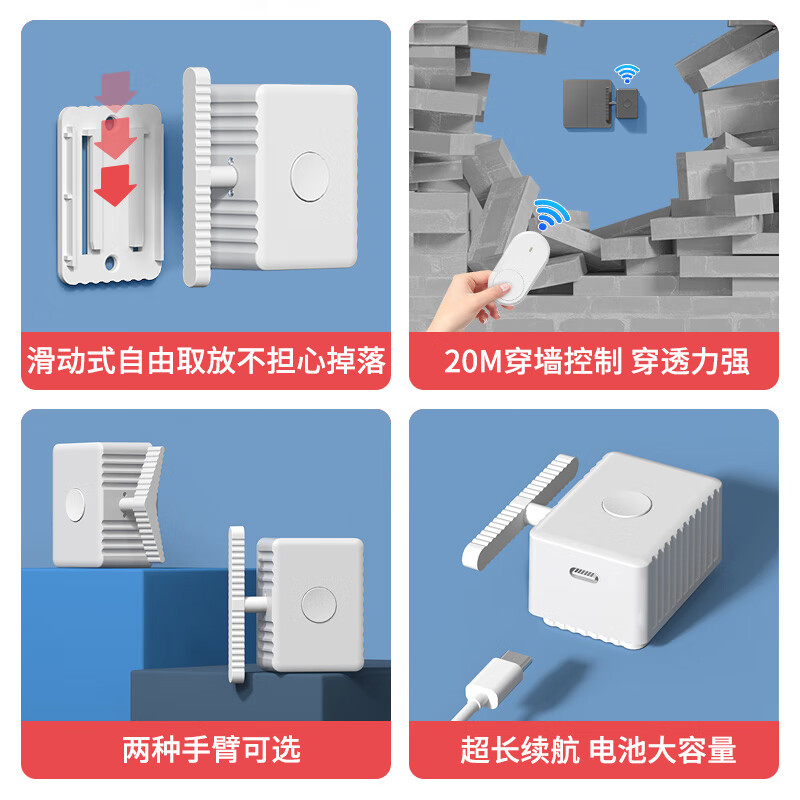 滑动式自由取放不担心掉落

20M穿墙控制 穿透力强

两种手臂可选

超长续航 电池大容量