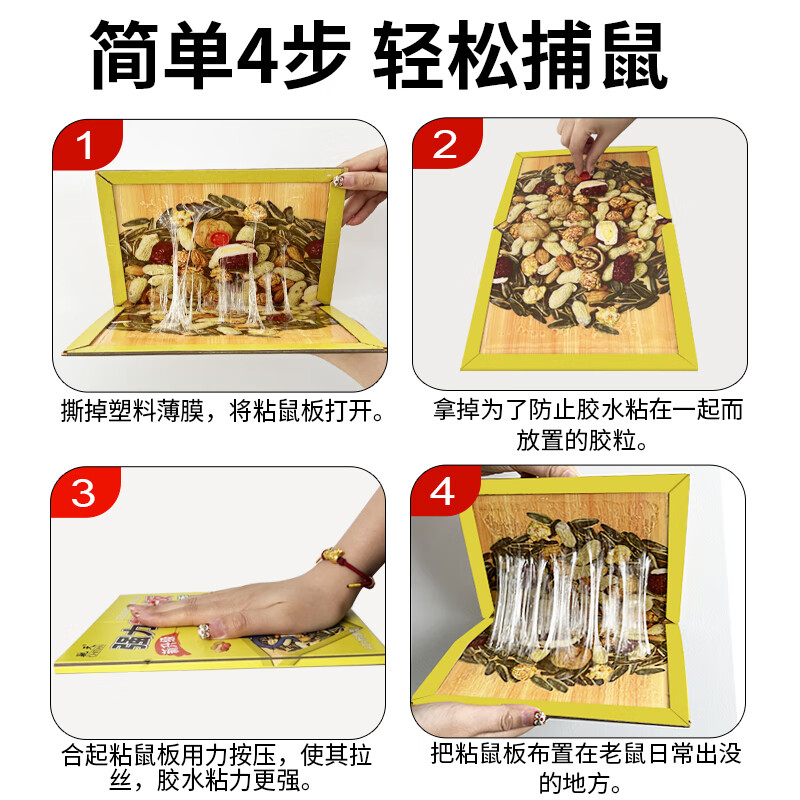 简单4步 轻松捕鼠

1

撕掉塑料薄膜，将粘鼠板打开。

2

拿掉为了防止胶水粘在一起而放置的胶粒。

3

强力

合起粘鼠板用力按压，使其拉丝，胶水粘力更强。

4

把粘鼠板布置在老鼠日常出没的地方。