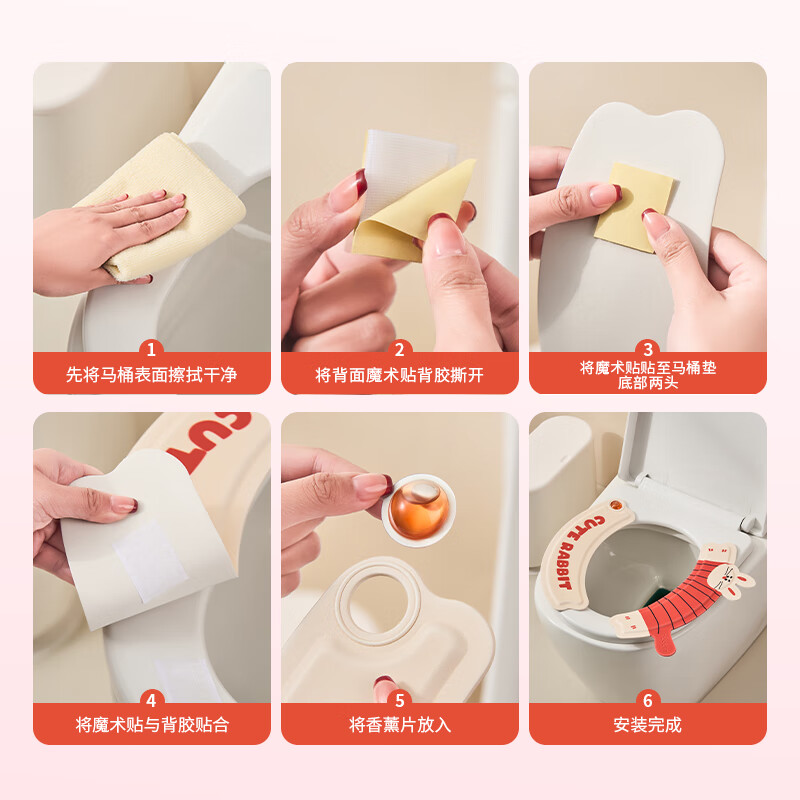 1
先将马桶表面擦拭干净

2
将背面魔术贴背胶撕开

3
将魔术贴贴至马桶垫底部两头

CUT

4
将魔术贴与背胶贴合

5
将香薰片放入

CUTE RABBIT

6
安装完成