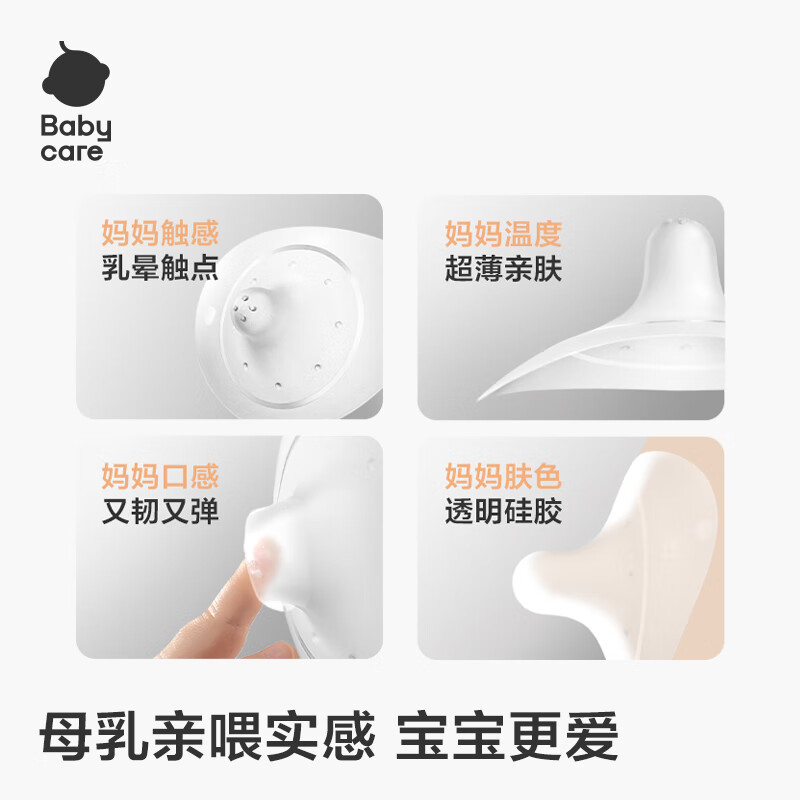 Baby care

妈妈触感
乳晕触点

妈妈温度
超薄亲肤

妈妈口感
又韧又弹

妈妈肤色
透明硅胶

母乳亲喂实感 宝宝更爱