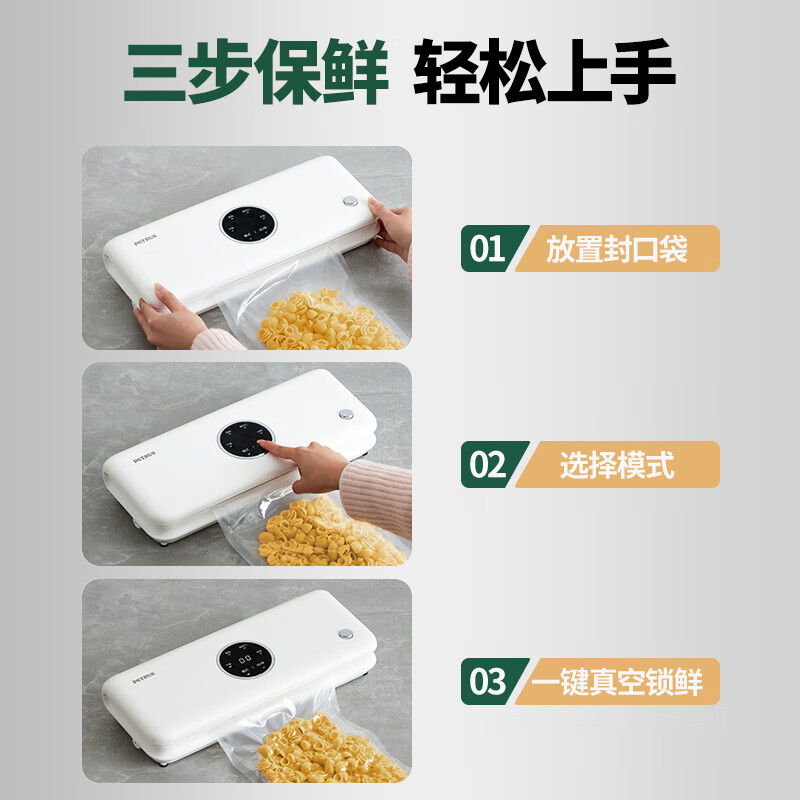 三步保鲜 轻松上手

PETRUS

01 放置封口袋

PETRUS

02 选择模式

PETRUS

03 一键真空锁鲜