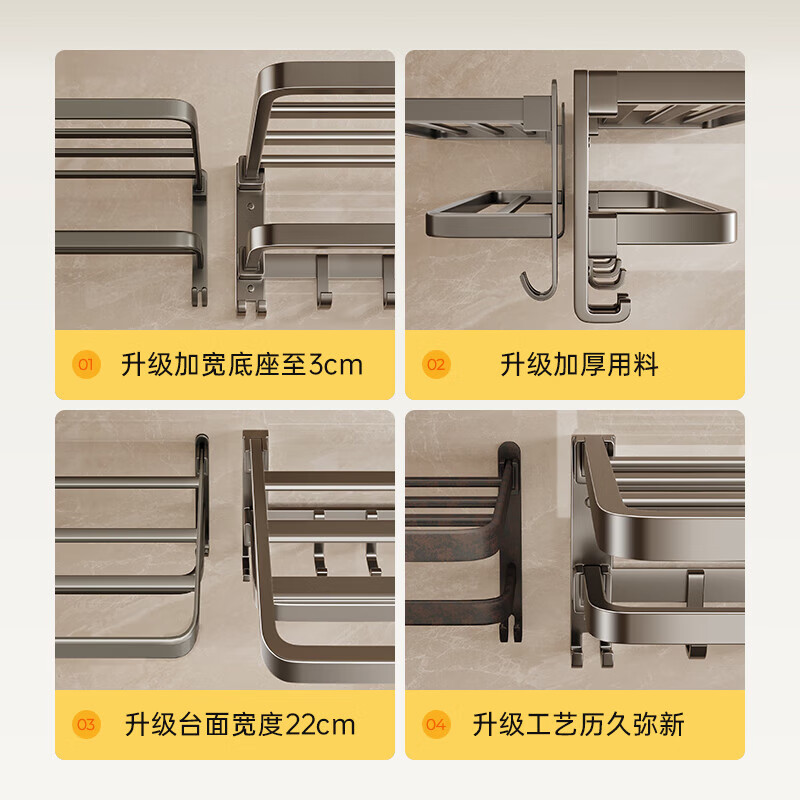 01 升级加宽底座至3cm

02 升级加厚用料

03 升级台面宽度22cm

04 升级工艺历久弥新