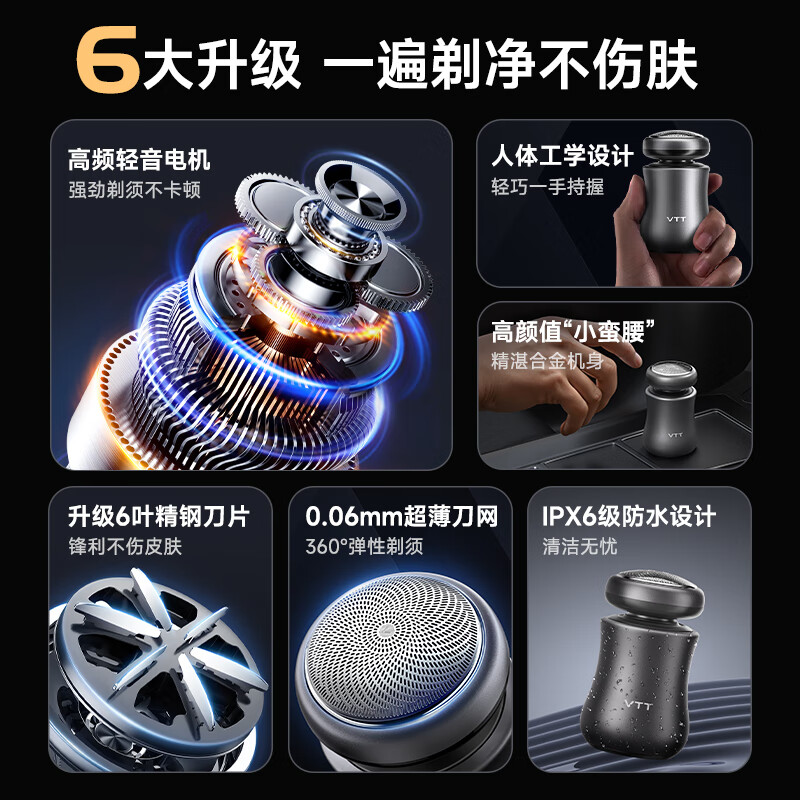 6大升级 一遍剃净不伤肤

高频轻音电机
强劲剃须不卡顿

人体工学设计
轻巧一手持握

VTT

高颜值“小蛮腰”
精湛合金机身

VTT

升级6叶精钢刀片
锋利不伤皮肤

0.06mm超薄刀网
360°弹性剃须

IPX6级防水设计
清洁无忧

VTT