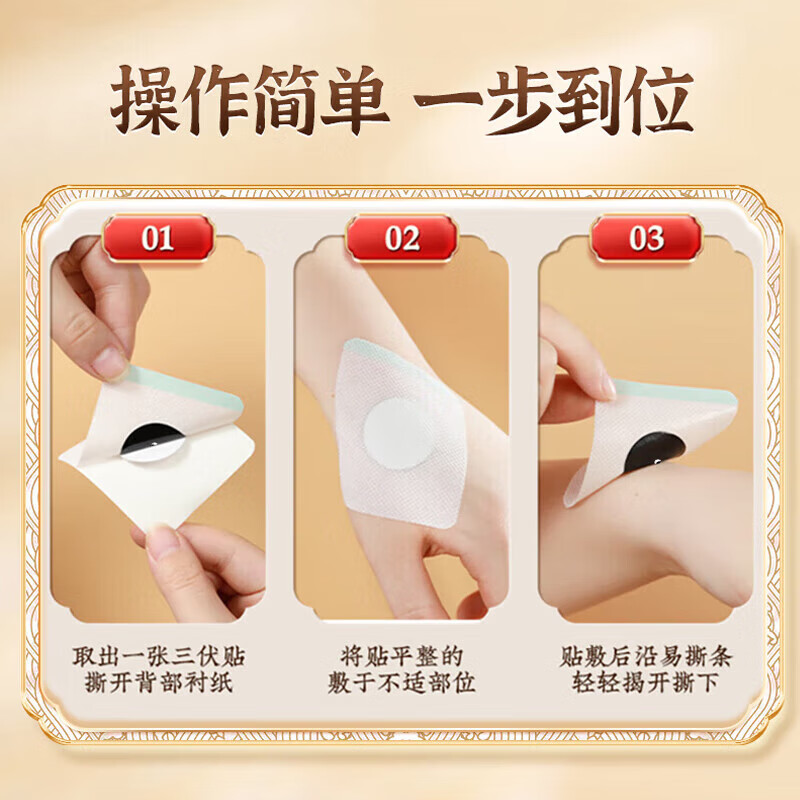 操作简单 一步到位

01

取出一张三伏贴
撕开背部衬纸

02

将贴平整的
敷于不适部位

03

贴敷后沿易撕条
轻轻揭开撕下