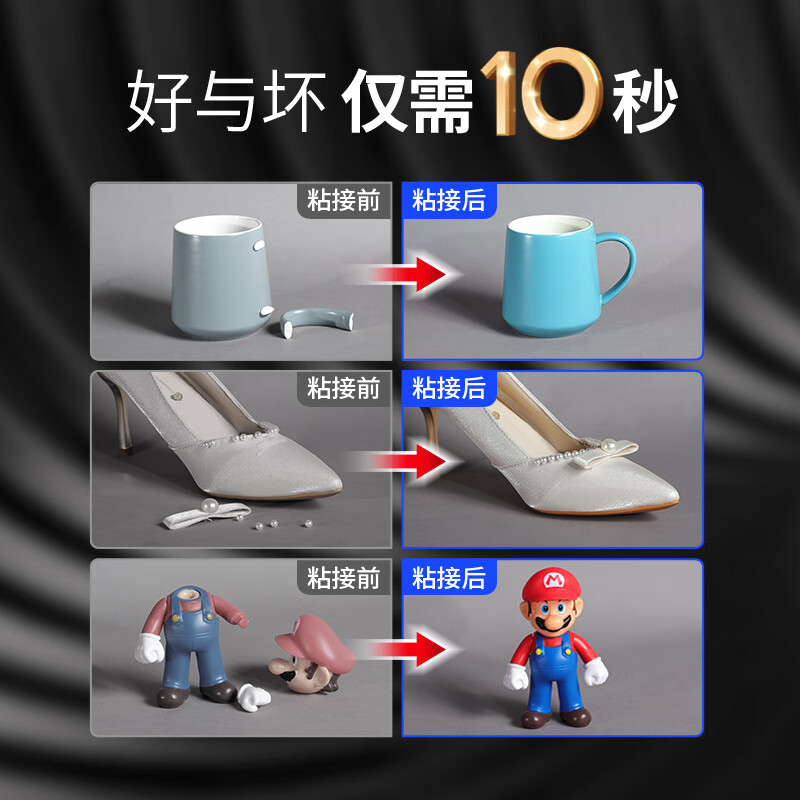 好与坏 仅需10秒

粘接前

粘接后

粘接前

粘接后

粘接前

粘接后

M