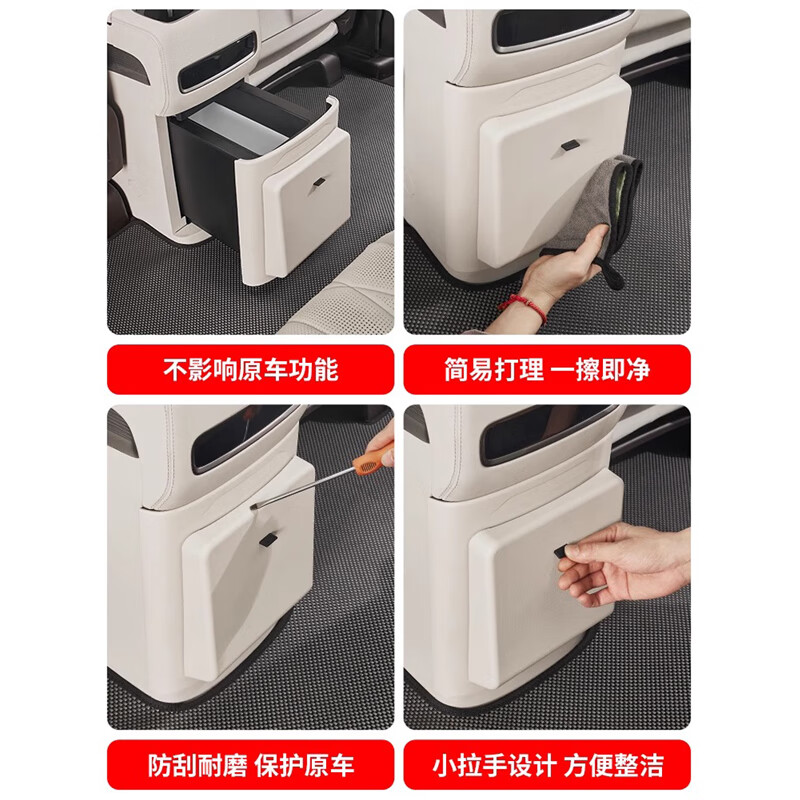 不影响原车功能

简易打理 一擦即净

防刮耐磨 保护原车

小拉手设计 方便整洁